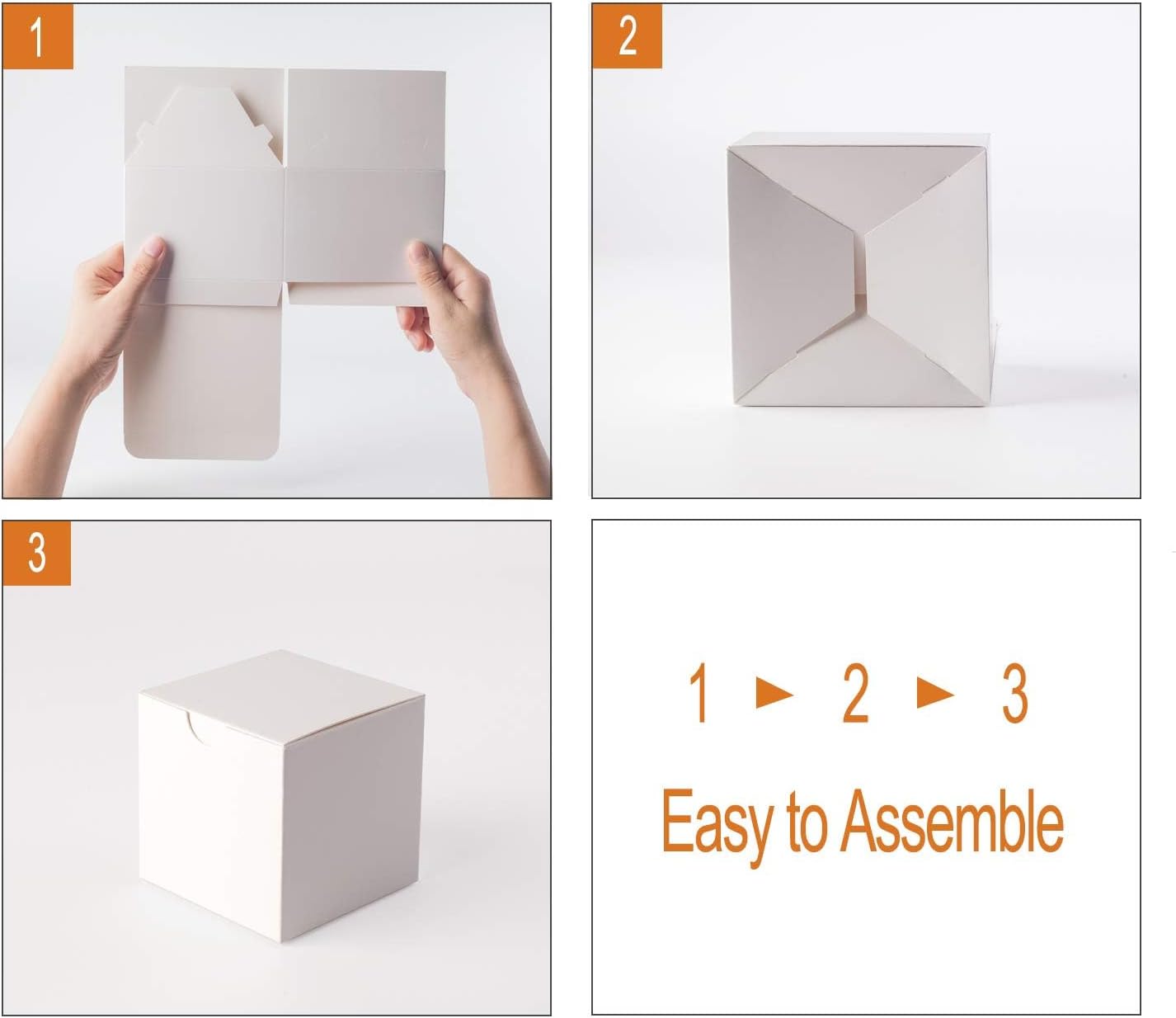 1

2

3

1 ► 2 ► 3

Easy to Assemble