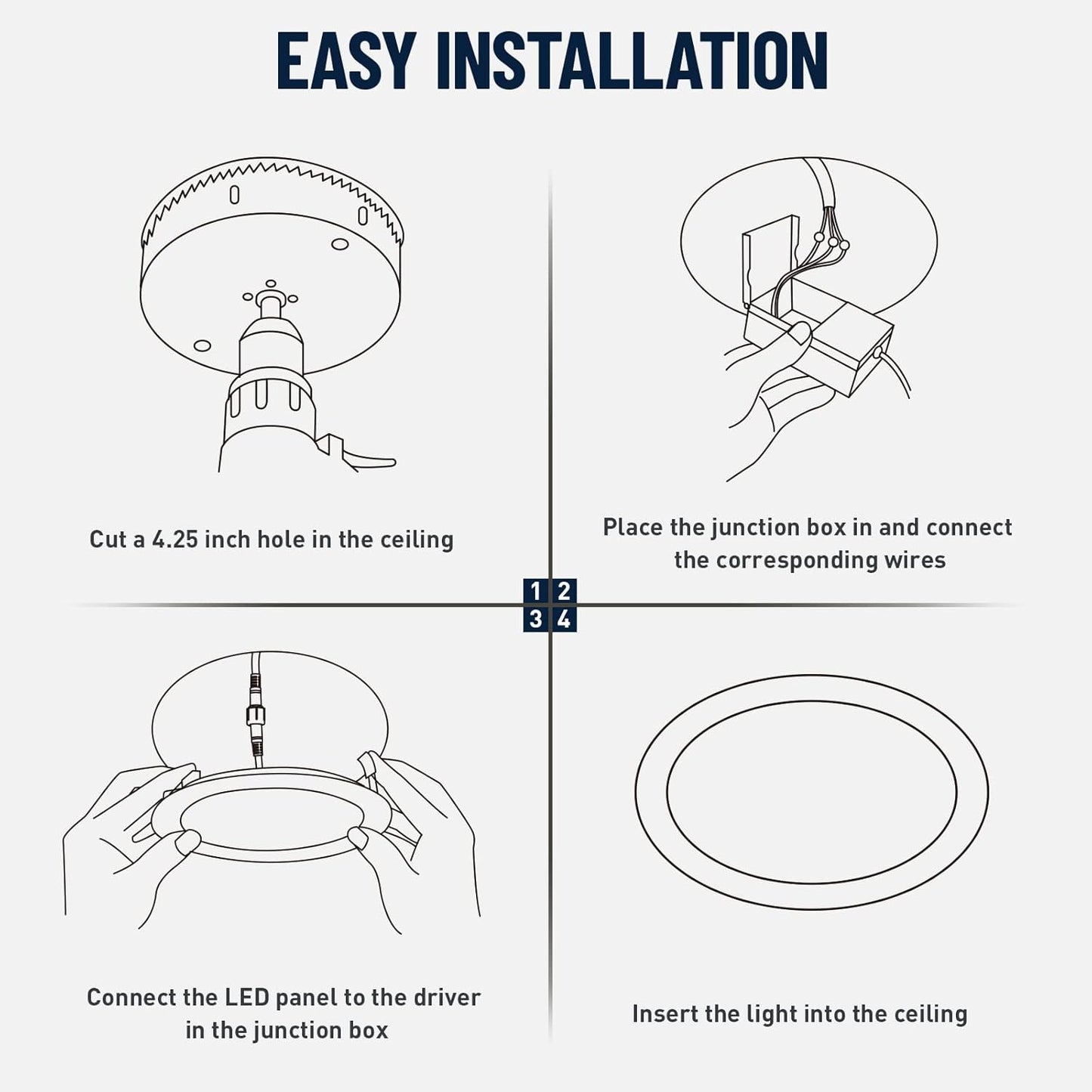 EASY INSTALLATION

Cut a 4.25 inch hole in the ceiling

Place the junction box in and connect the corresponding wires

1 2
3 4

Connect the LED panel to the driver in the junction box

Insert the light into the ceiling