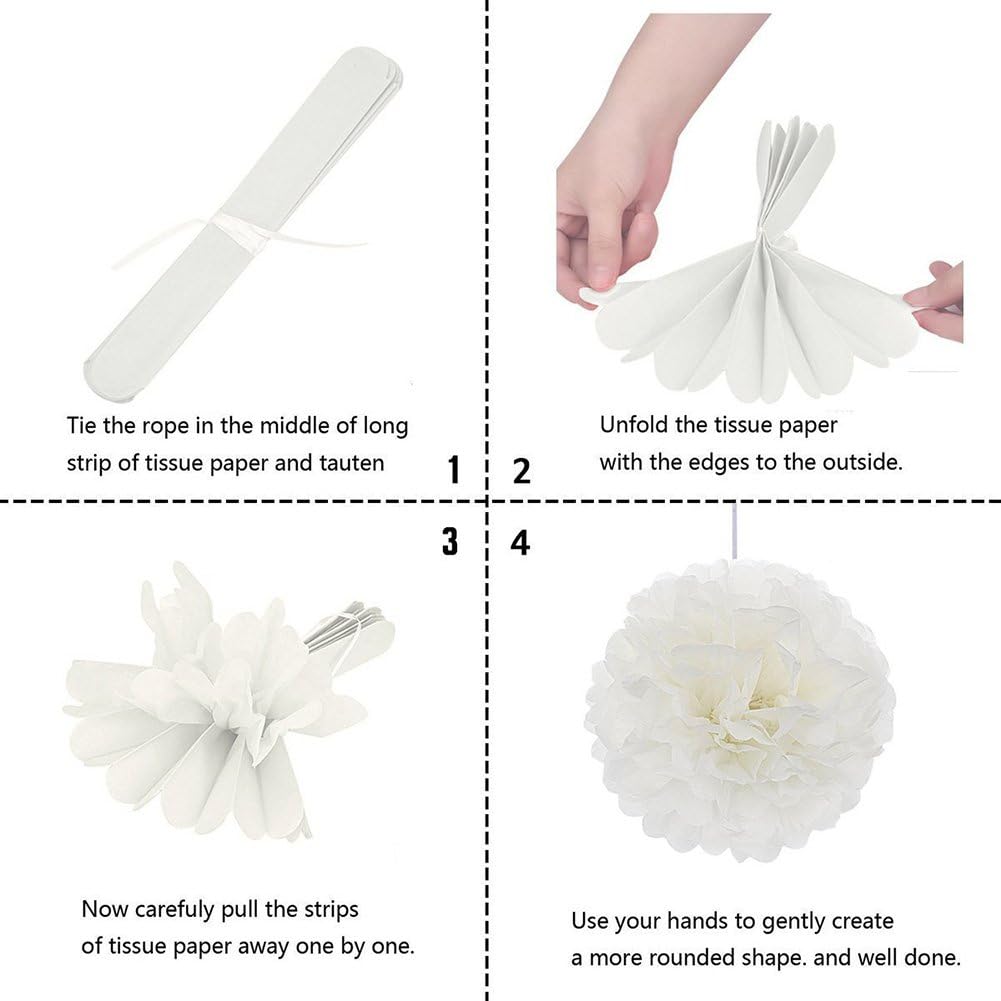 Tie the rope in the middle of long strip of tissue paper and tauten

1

2

Unfold the tissue paper with the edges to the outside.

3

4

Now carefully pull the strips of tissue paper away one by one.

Use your hands to gently create a more rounded shape. and well done.