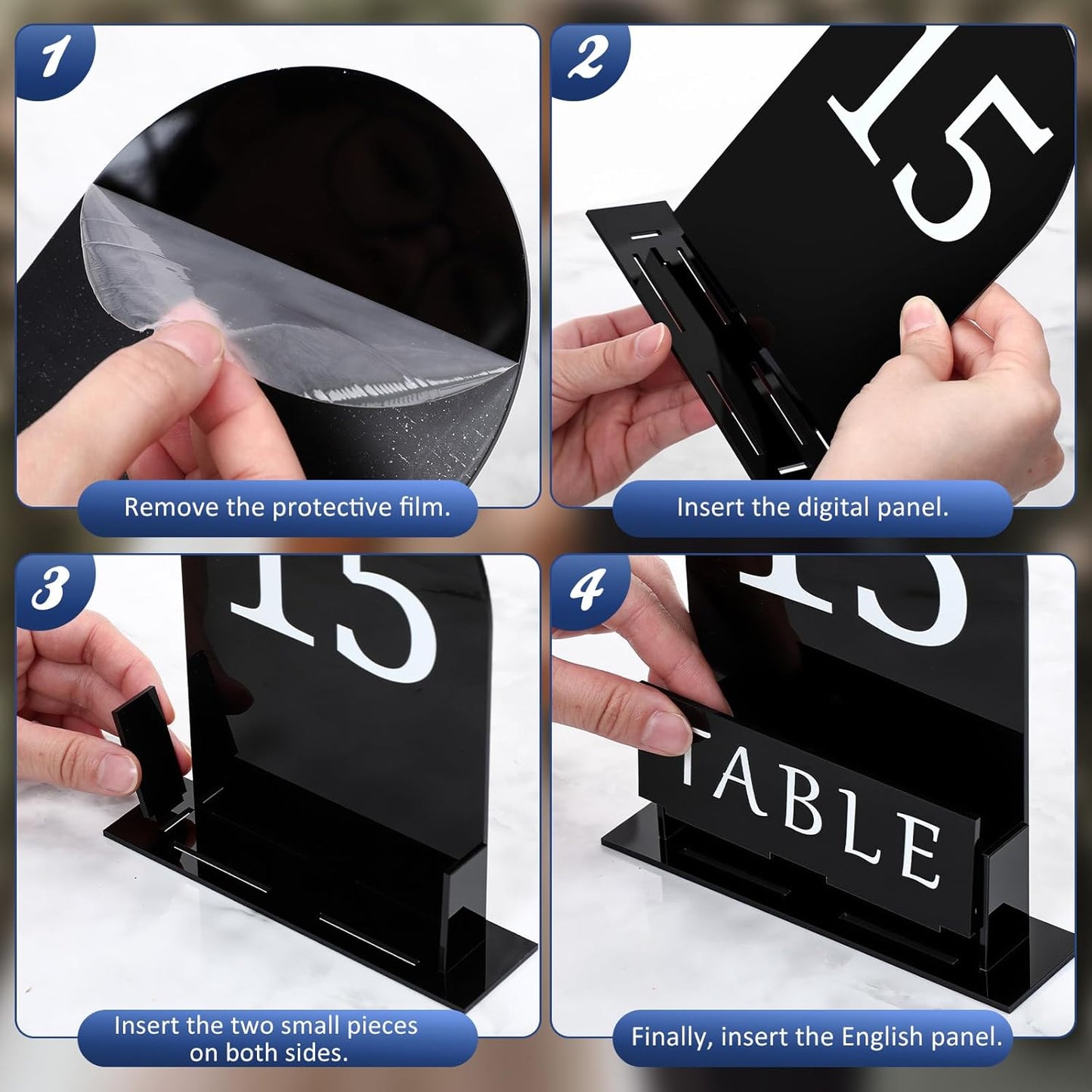 1

Remove the protective film.

2

15

Insert the digital panel.

3

15

Insert the two small pieces on both sides.

4

15

TABLE

Finally, insert the English panel.