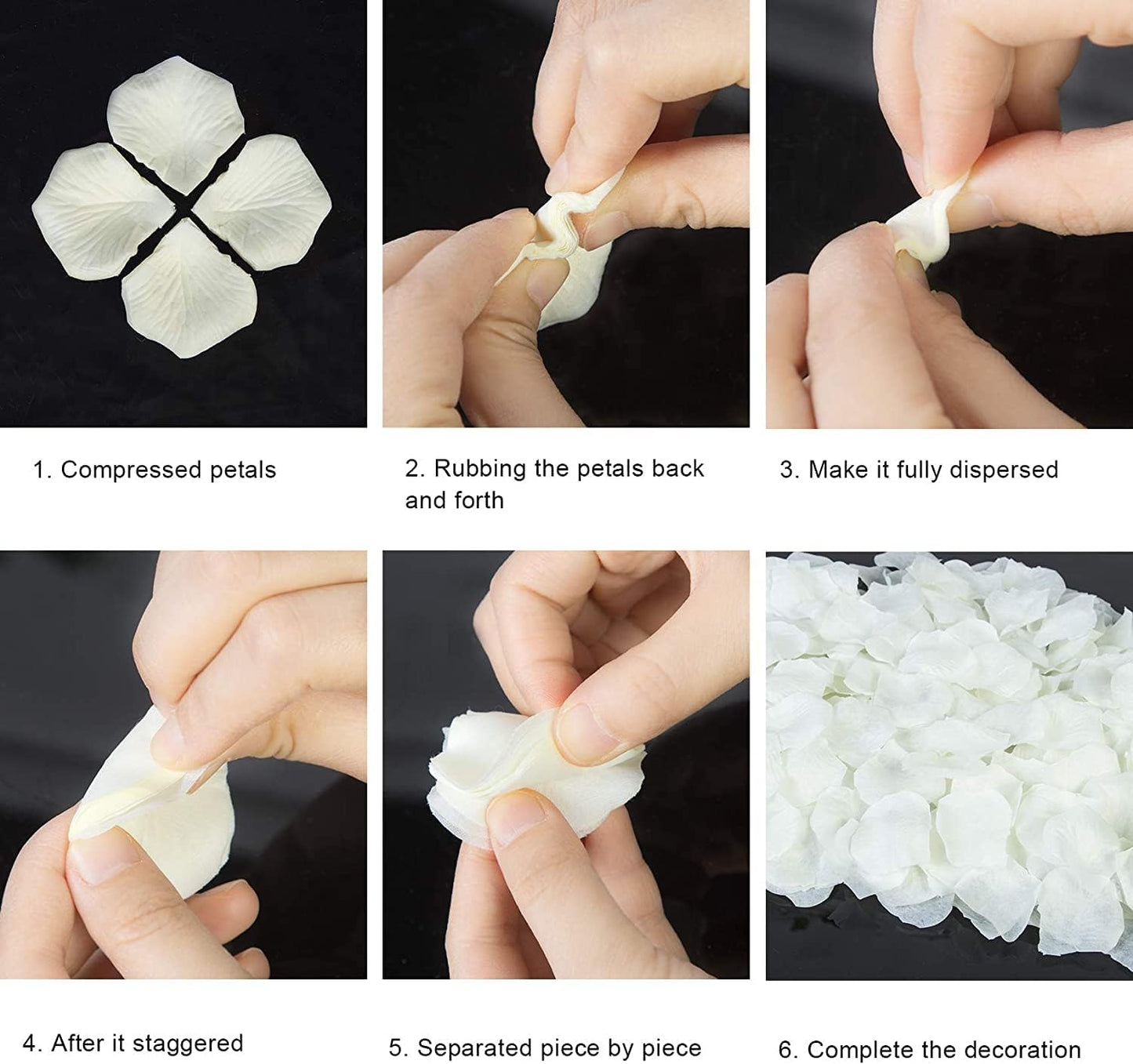 1. Compressed petals

2. Rubbing the petals back and forth

3. Make it fully dispersed

4. After it staggered

5. Separated piece by piece

6. Complete the decoration