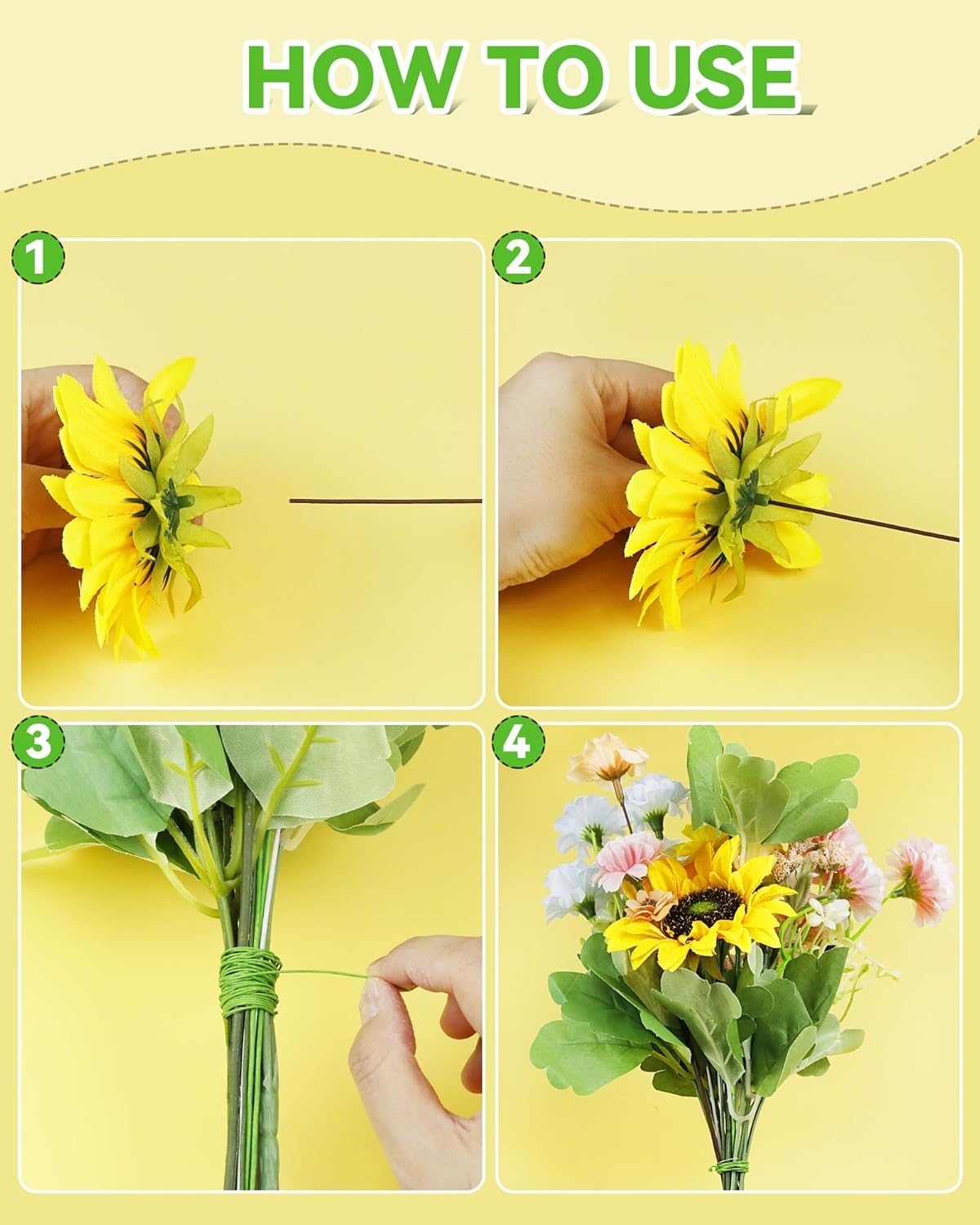 HOW TO USE

1

2

3

4