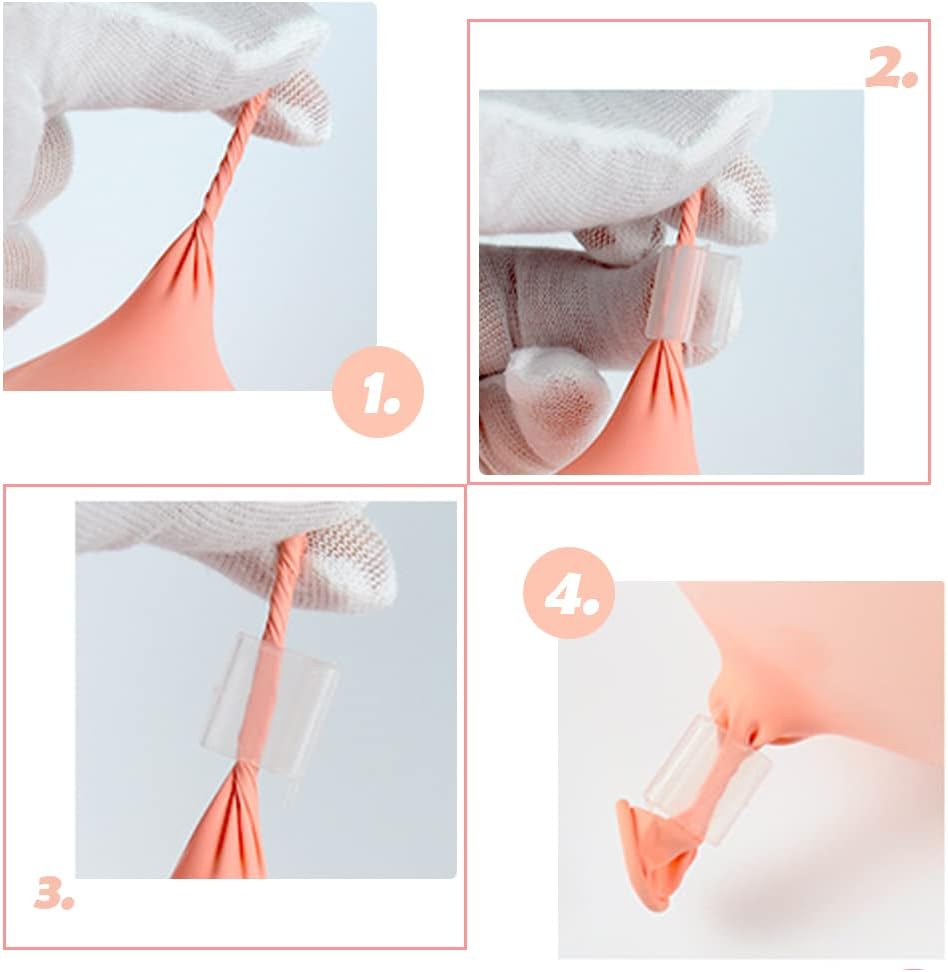 1.

2.

3.

4.