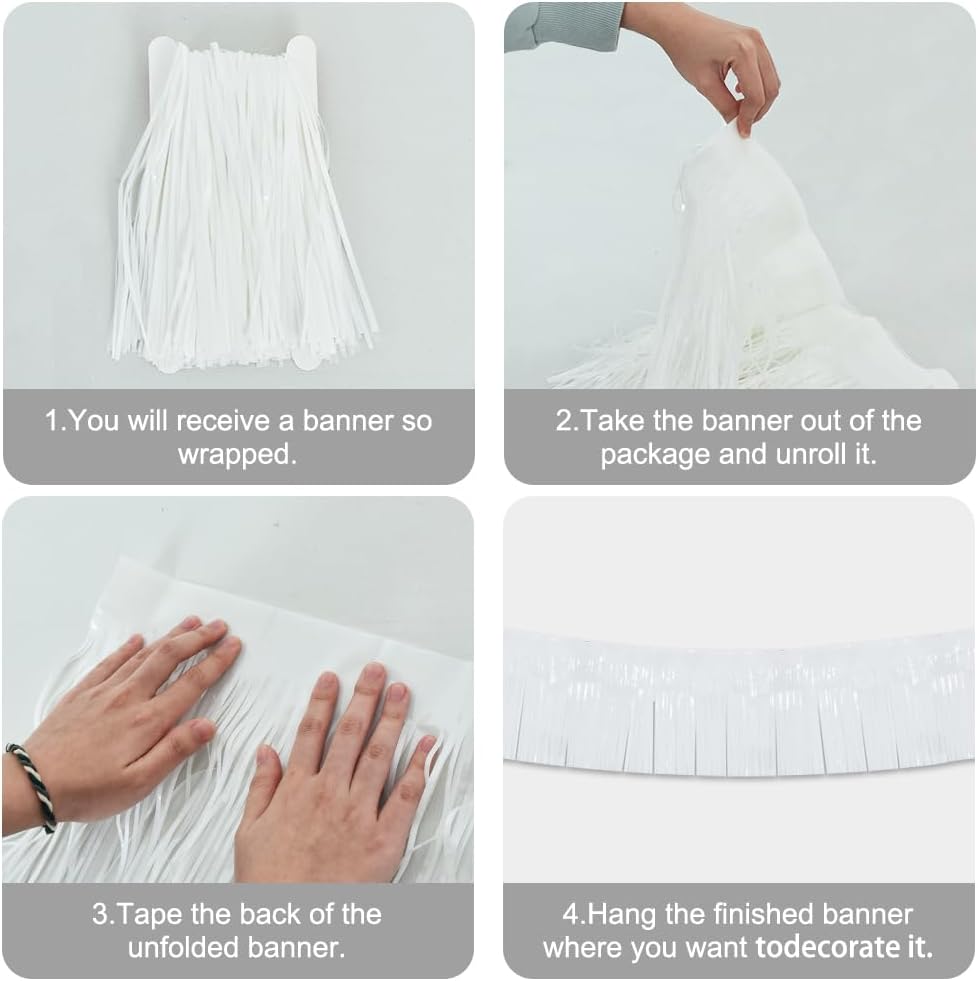 1.You will receive a banner so wrapped.

2.Take the banner out of the package and unroll it.

3.Tape the back of the unfolded banner.

4.Hang the finished banner where you want todecorate it.