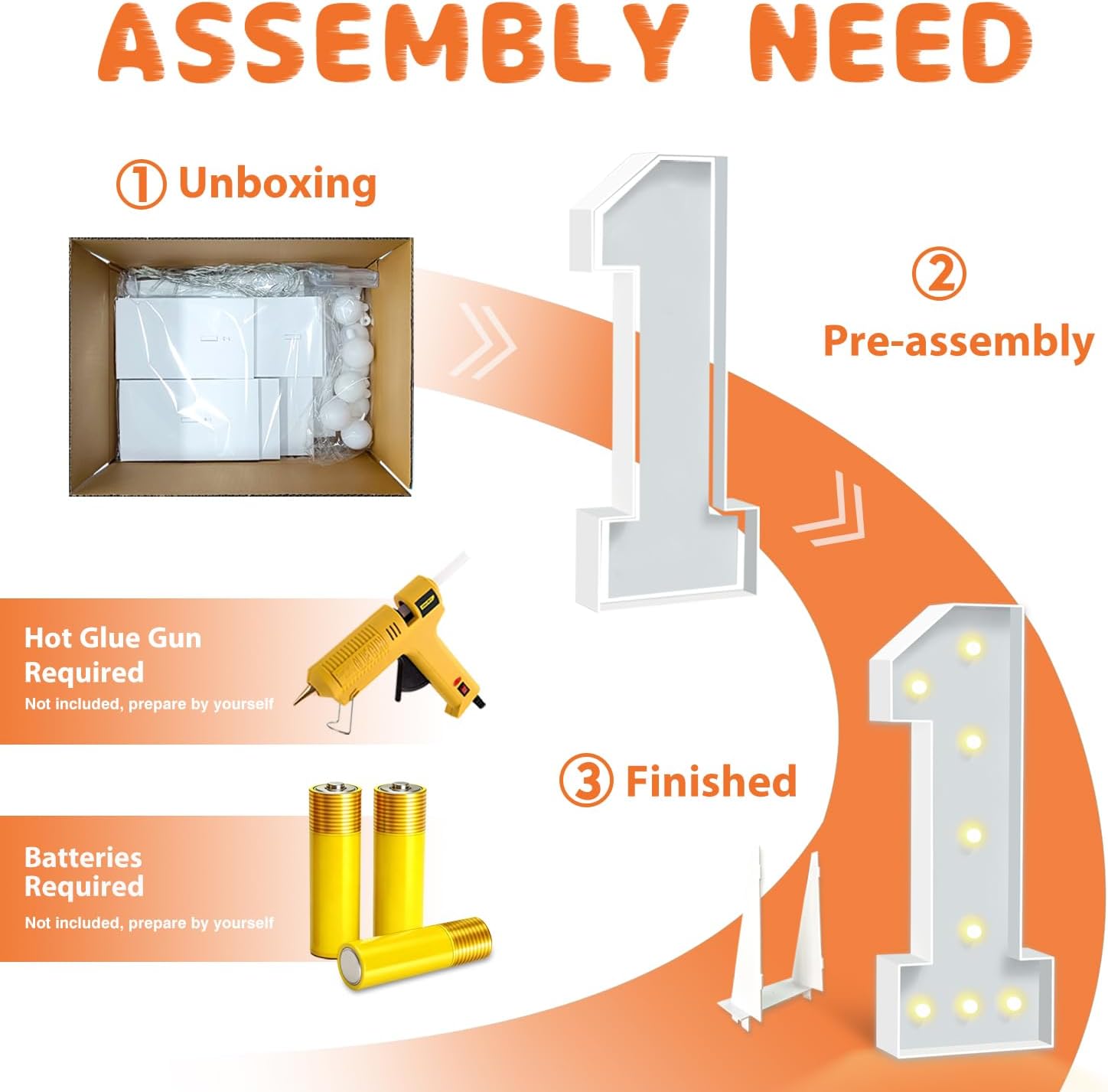 ASSEMBLY NEED

① Unboxing

② Pre-assembly

Hot Glue Gun Required
Not included, prepare by yourself

③ Finished

Batteries Required
Not included, prepare by yourself