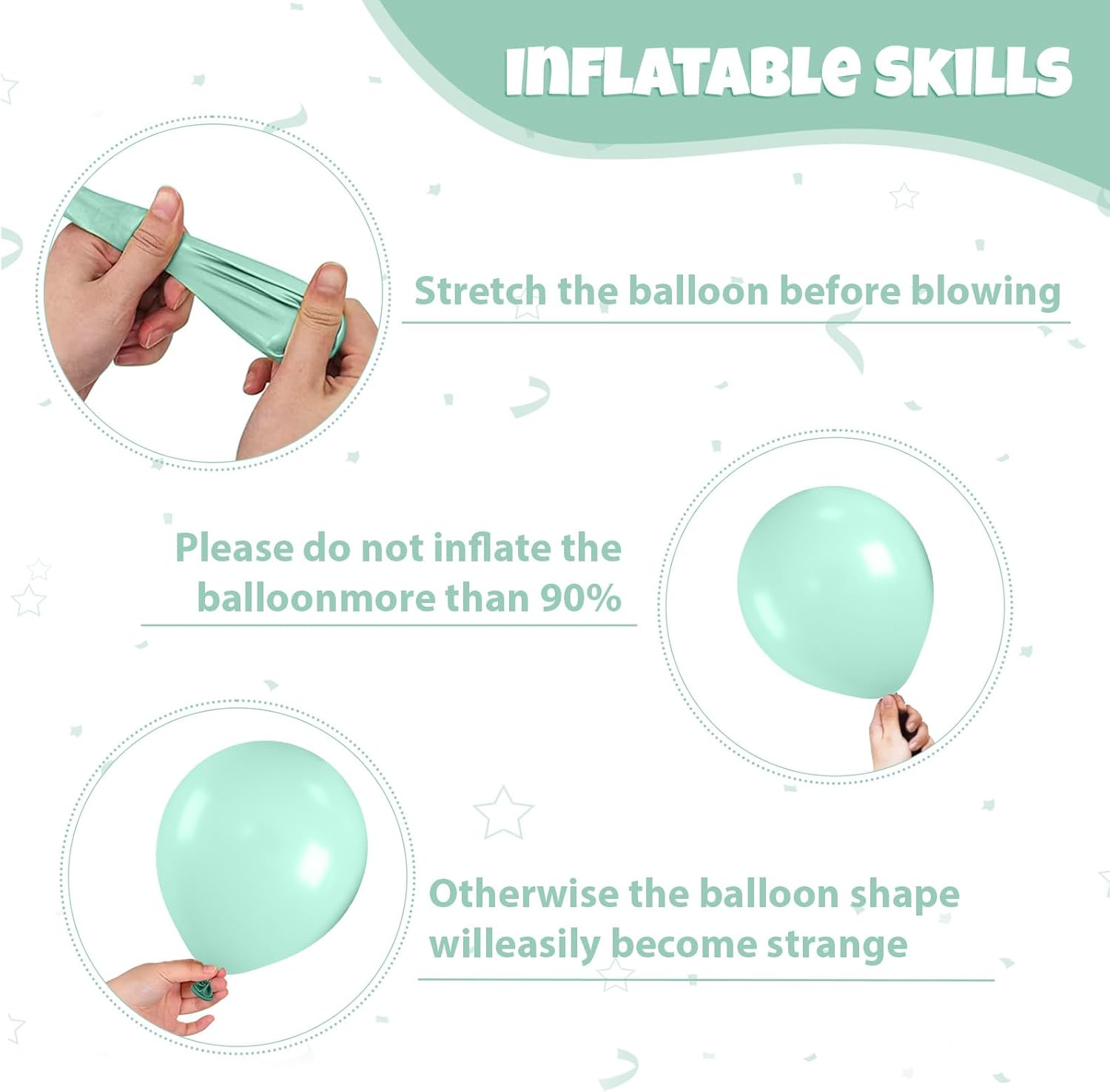 INFLATABLE SKILLS

Stretch the balloon before blowing

Please do not inflate the balloonmore than 90%

Otherwise the balloon shape willeasily become strange