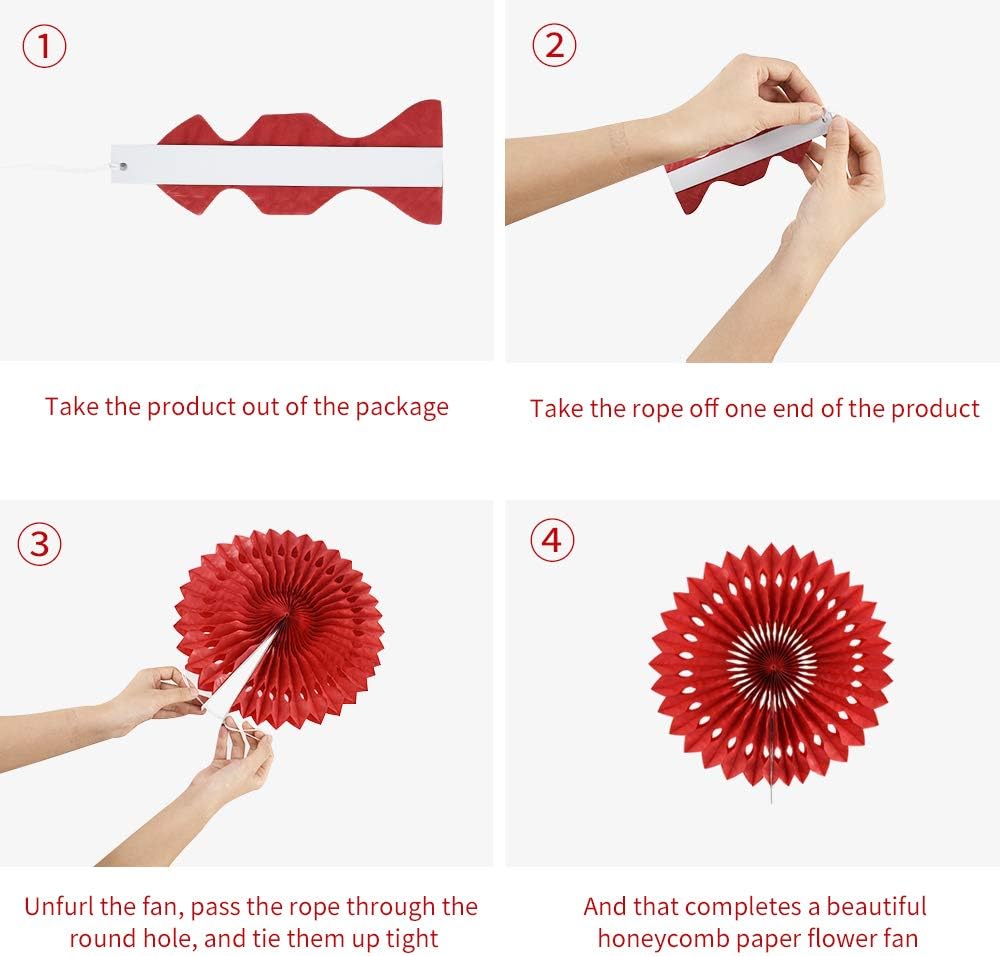 ①

Take the product out of the package

②

Take the rope off one end of the product

③

Unfurl the fan, pass the rope through the round hole, and tie them up tight

④

And that completes a beautiful honeycomb paper flower fan