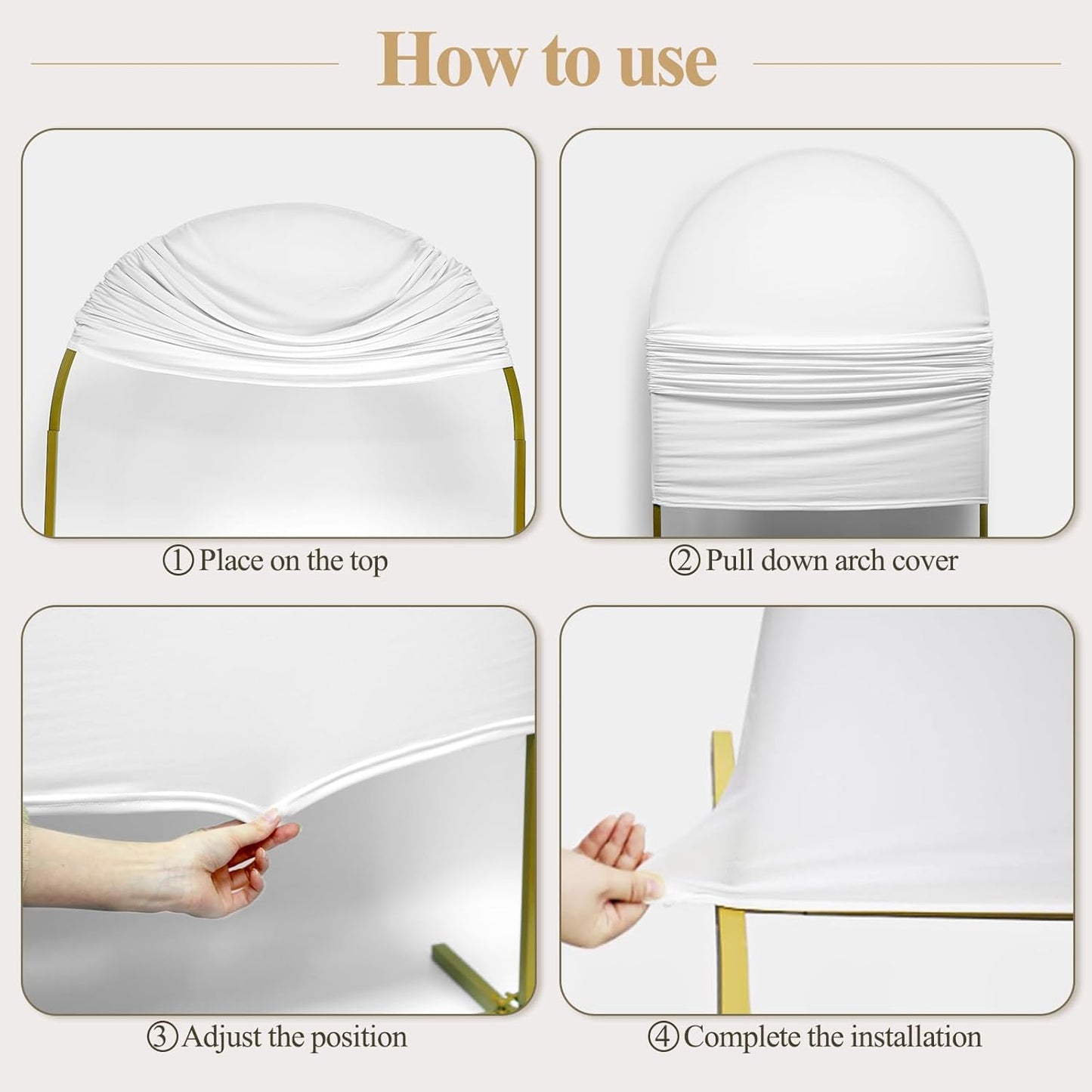 How to use

①Place on the top

②Pull down arch cover

③Adjust the position

④Complete the installation