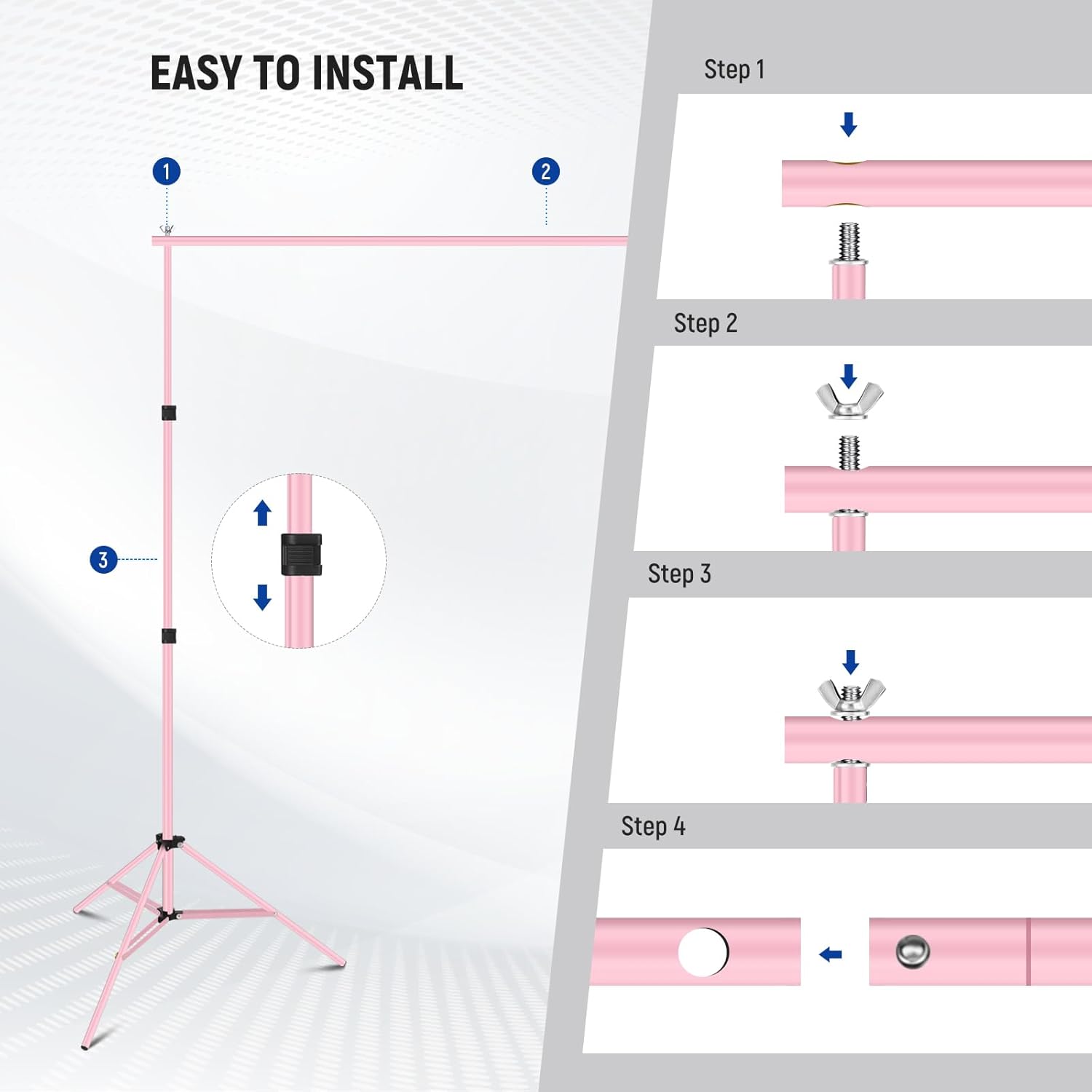 EASY TO INSTALL

1

2

3

Step 1

Step 2

Step 3

Step 4