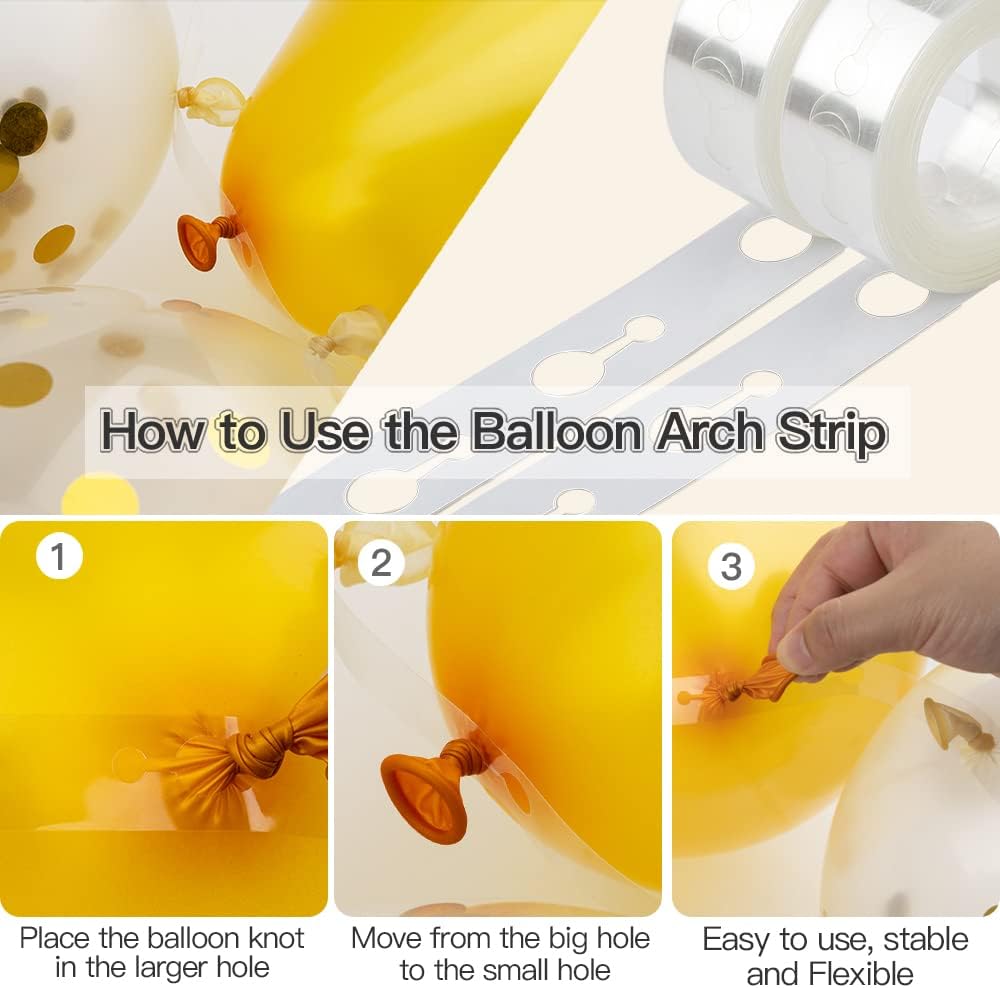 How to Use the Balloon Arch Strip

1

Place the balloon knot in the larger hole

2

Move from the big hole to the small hole

3

Easy to use, stable and Flexible