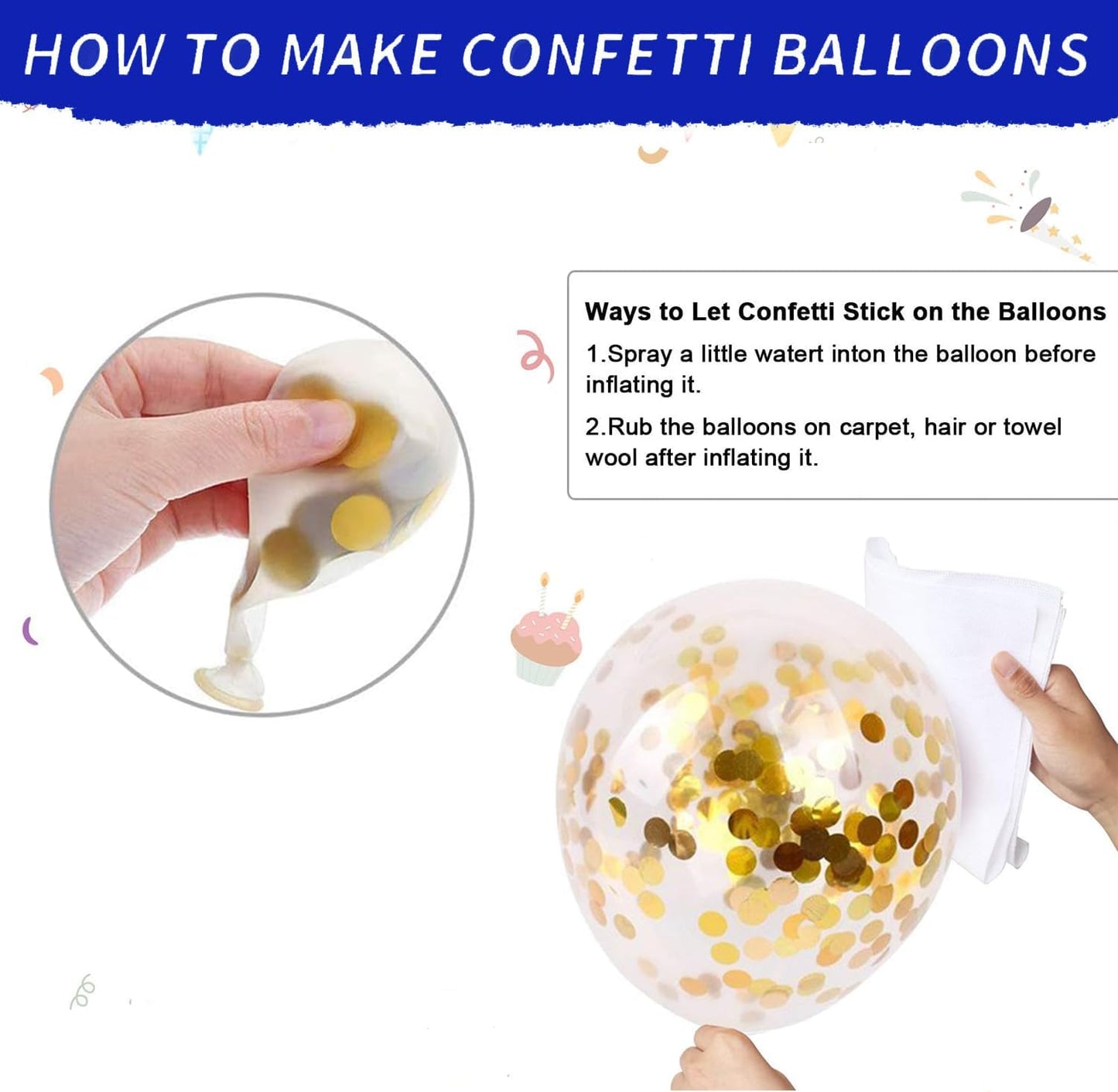 HOW TO MAKE CONFETTI BALLOONS

Ways to Let Confetti Stick on the Balloons

1.Spray a little watert inton the balloon before inflating it.

2.Rub the balloons on carpet, hair or towel wool after inflating it.