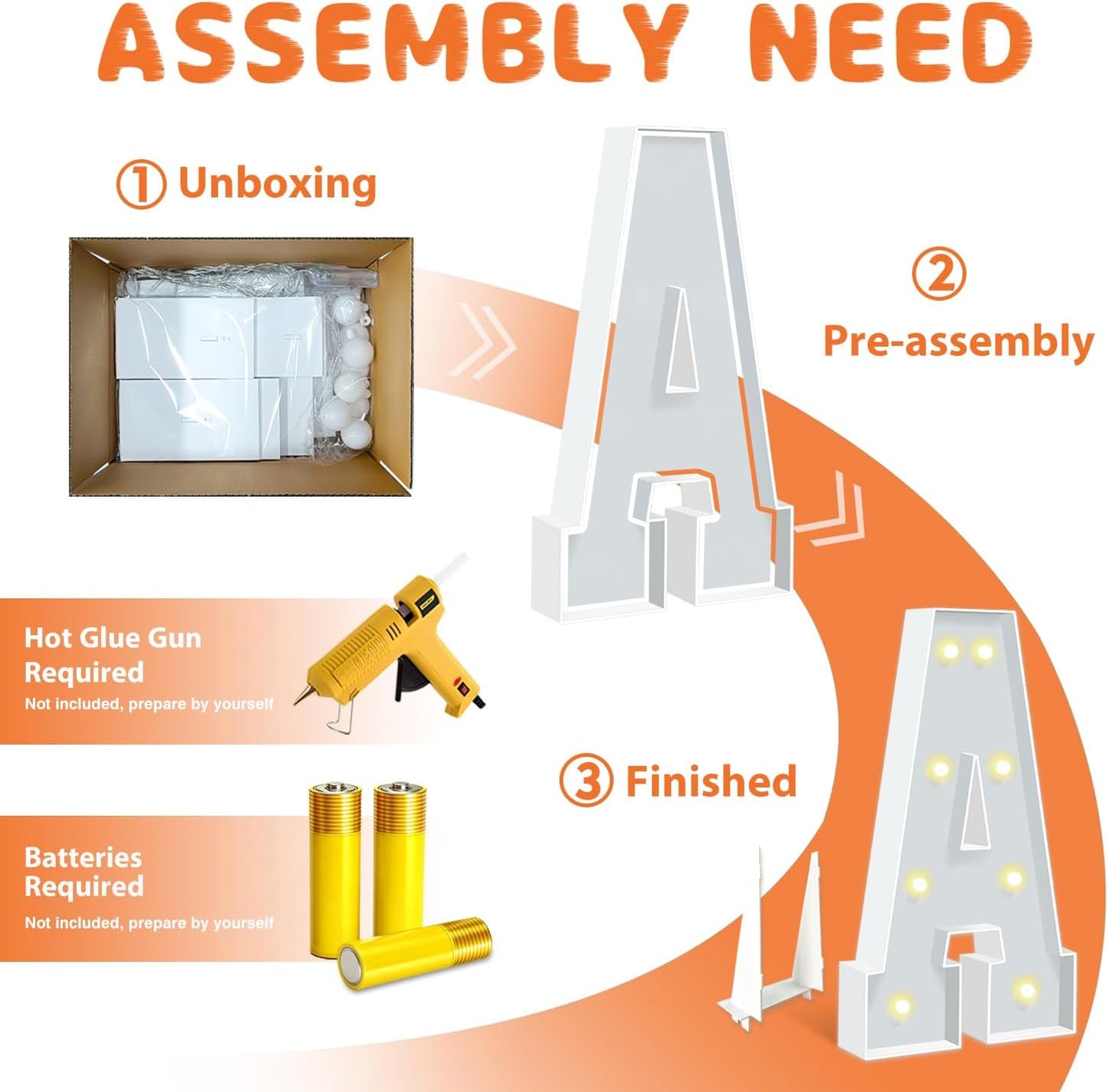 ASSEMBLY NEED

① Unboxing

② Pre-assembly

Hot Glue Gun Required
Not included, prepare by yourself

③ Finished

Batteries Required
Not included, prepare by yourself