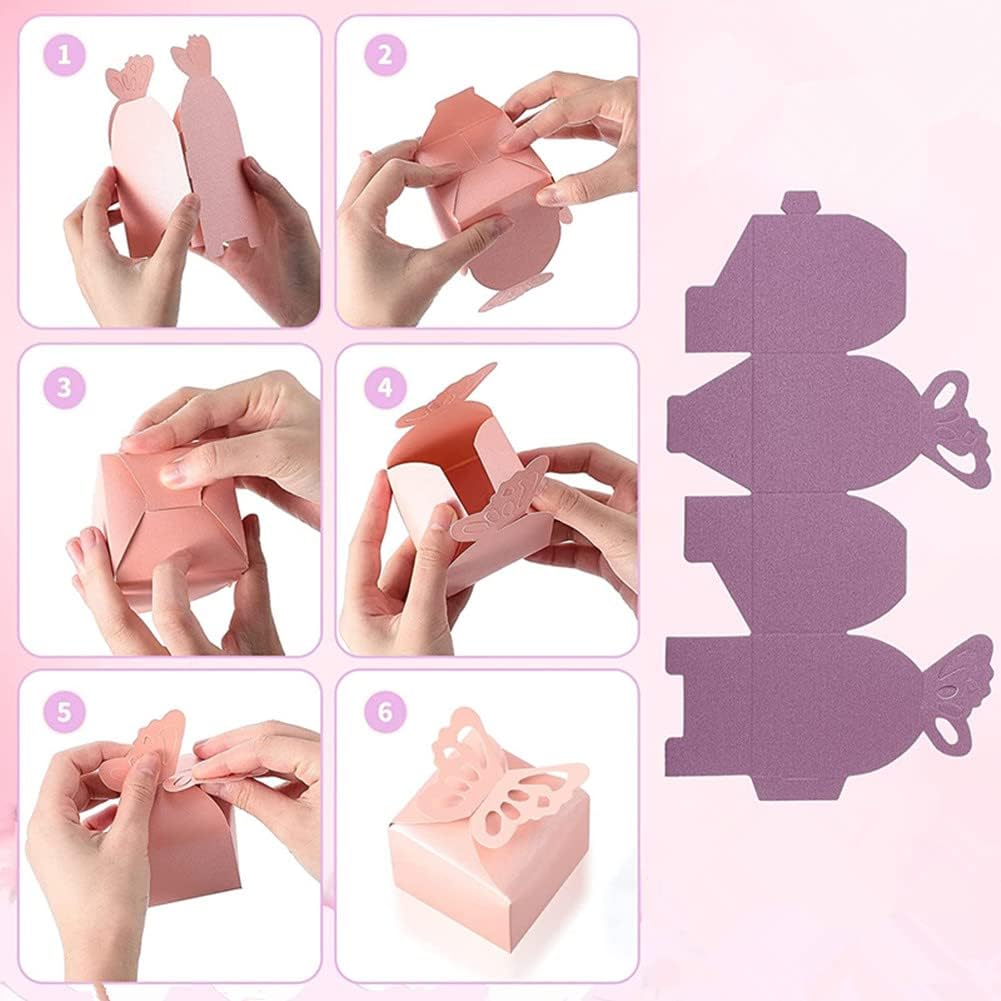 1

2

3

4

5

6