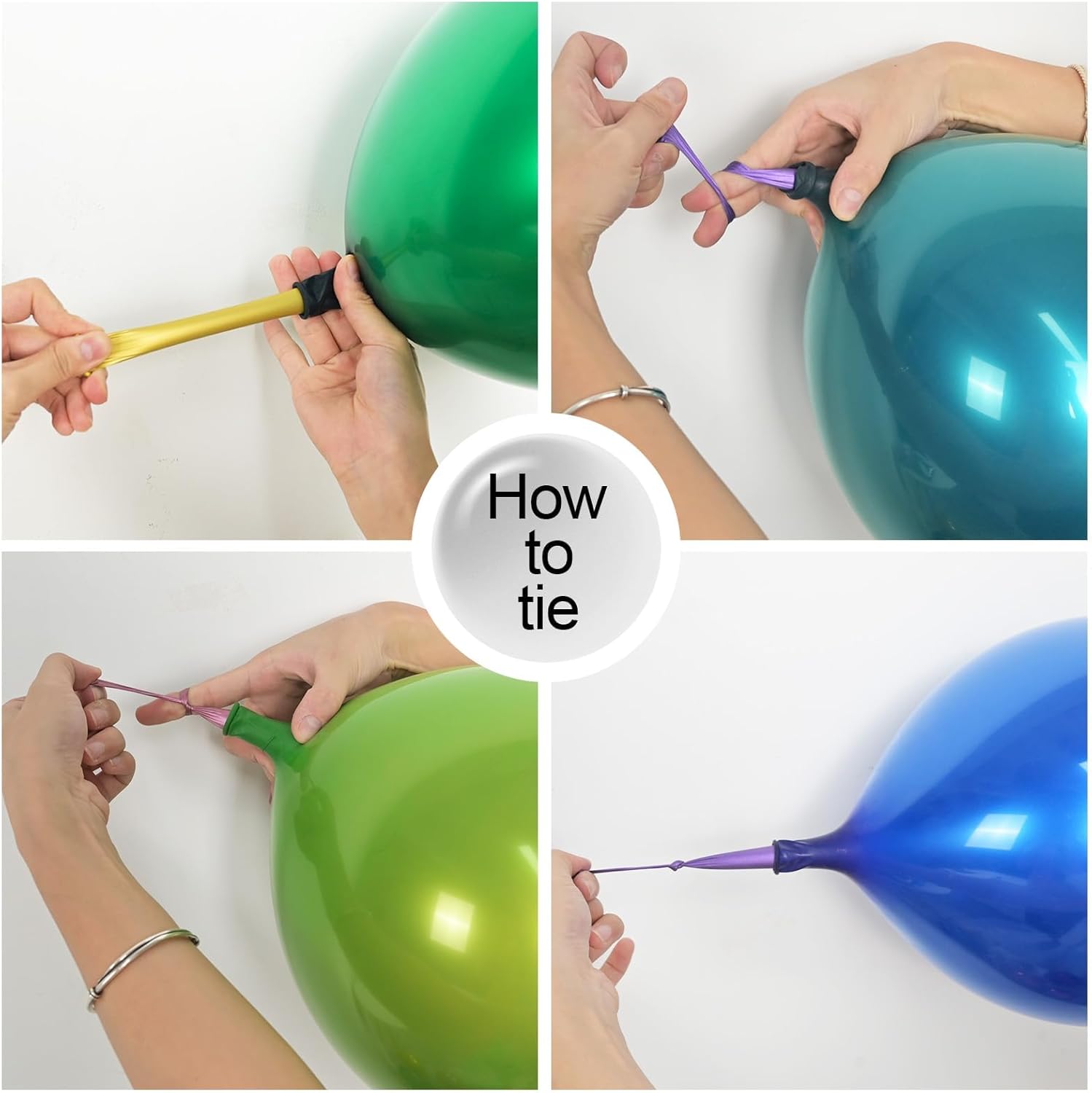 How to tie