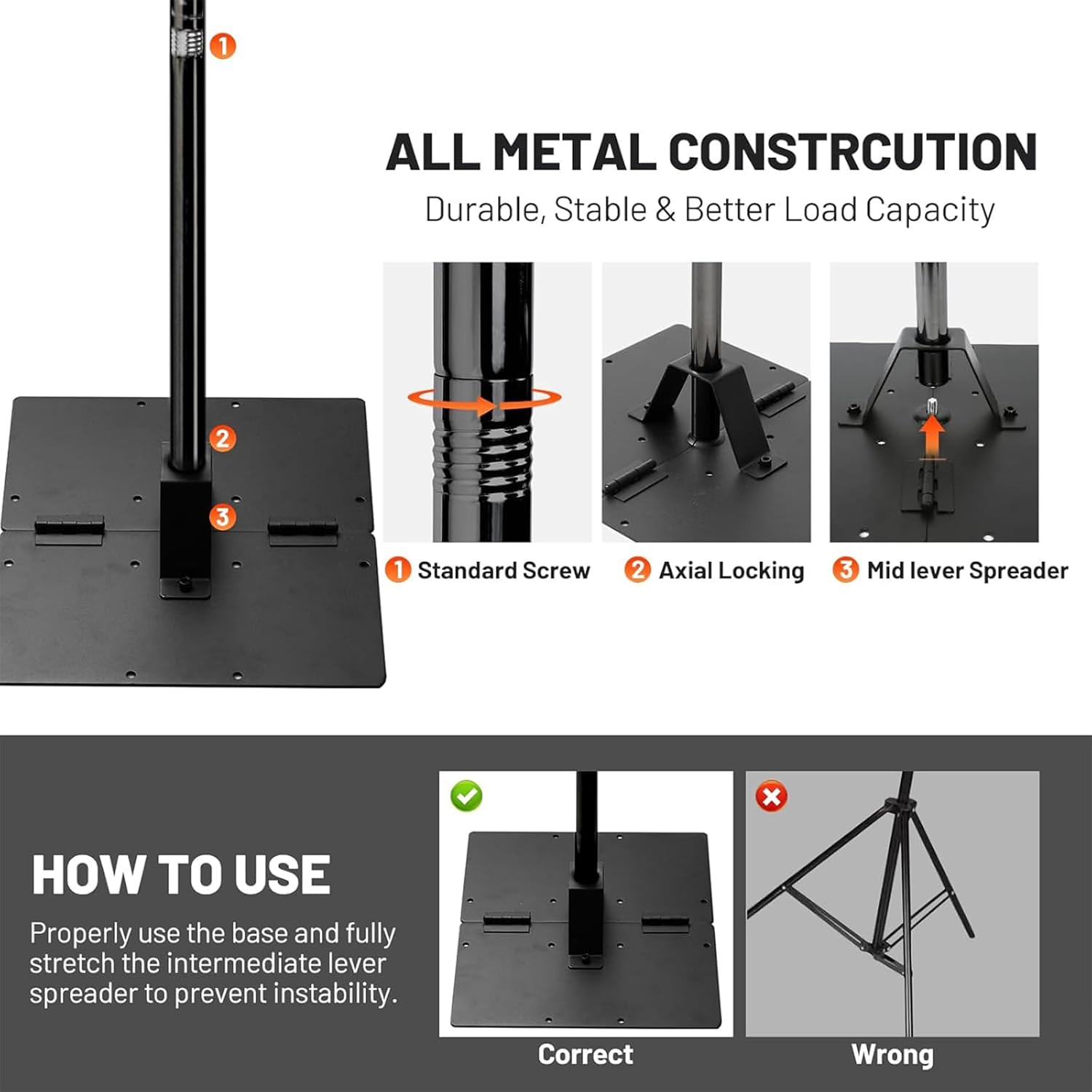 1

2

3

ALL METAL CONSTRCUTION

Durable, Stable & Better Load Capacity

1 Standard Screw

2 Axial Locking

3 Mid lever Spreader

HOW TO USE

Properly use the base and fully stretch the intermediate lever spreader to prevent instability.

Correct

Wrong