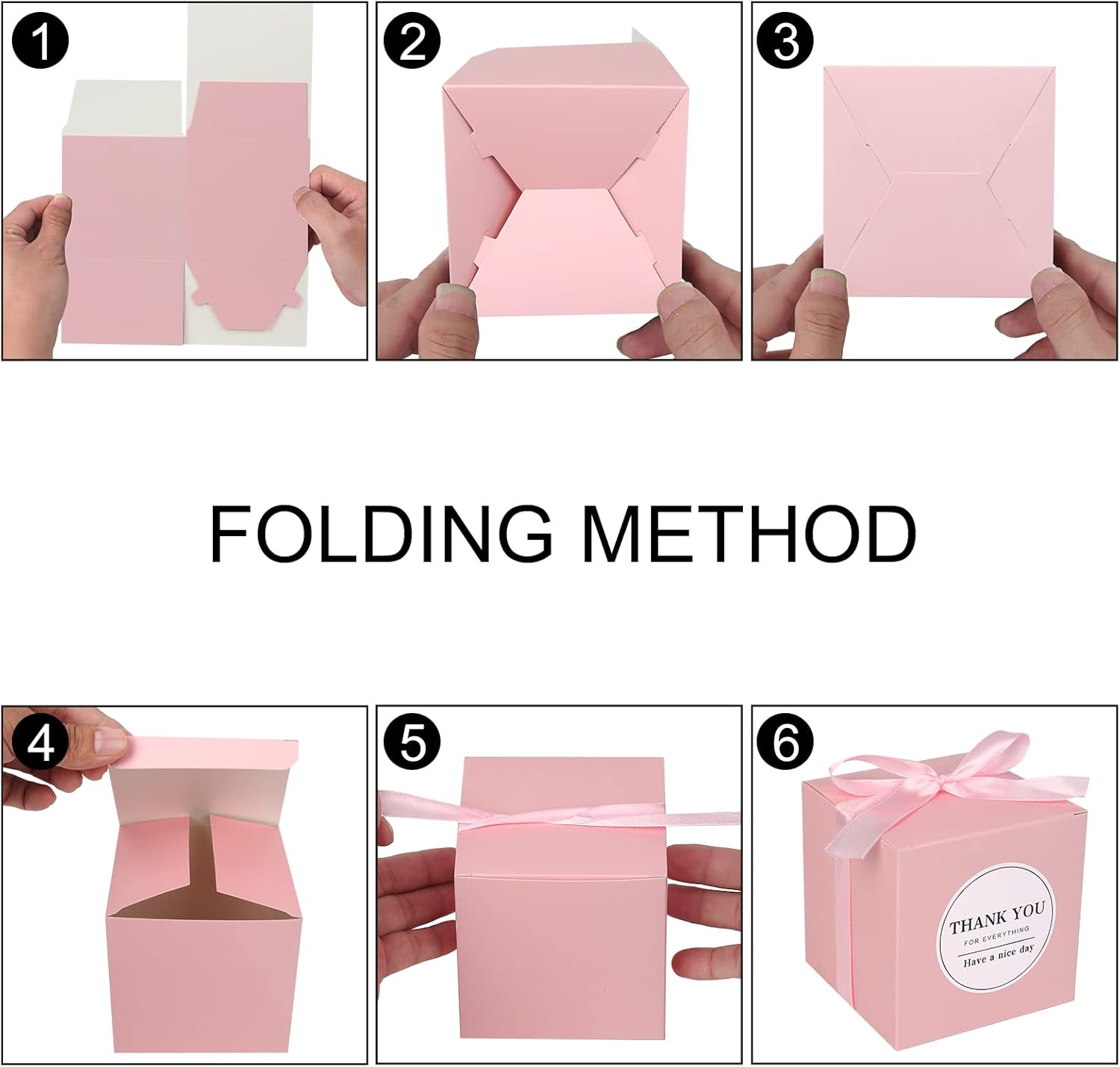 1

2

3

FOLDING METHOD

4

5

6

THANK YOU
FOR EVERYTHING
Have a nice day