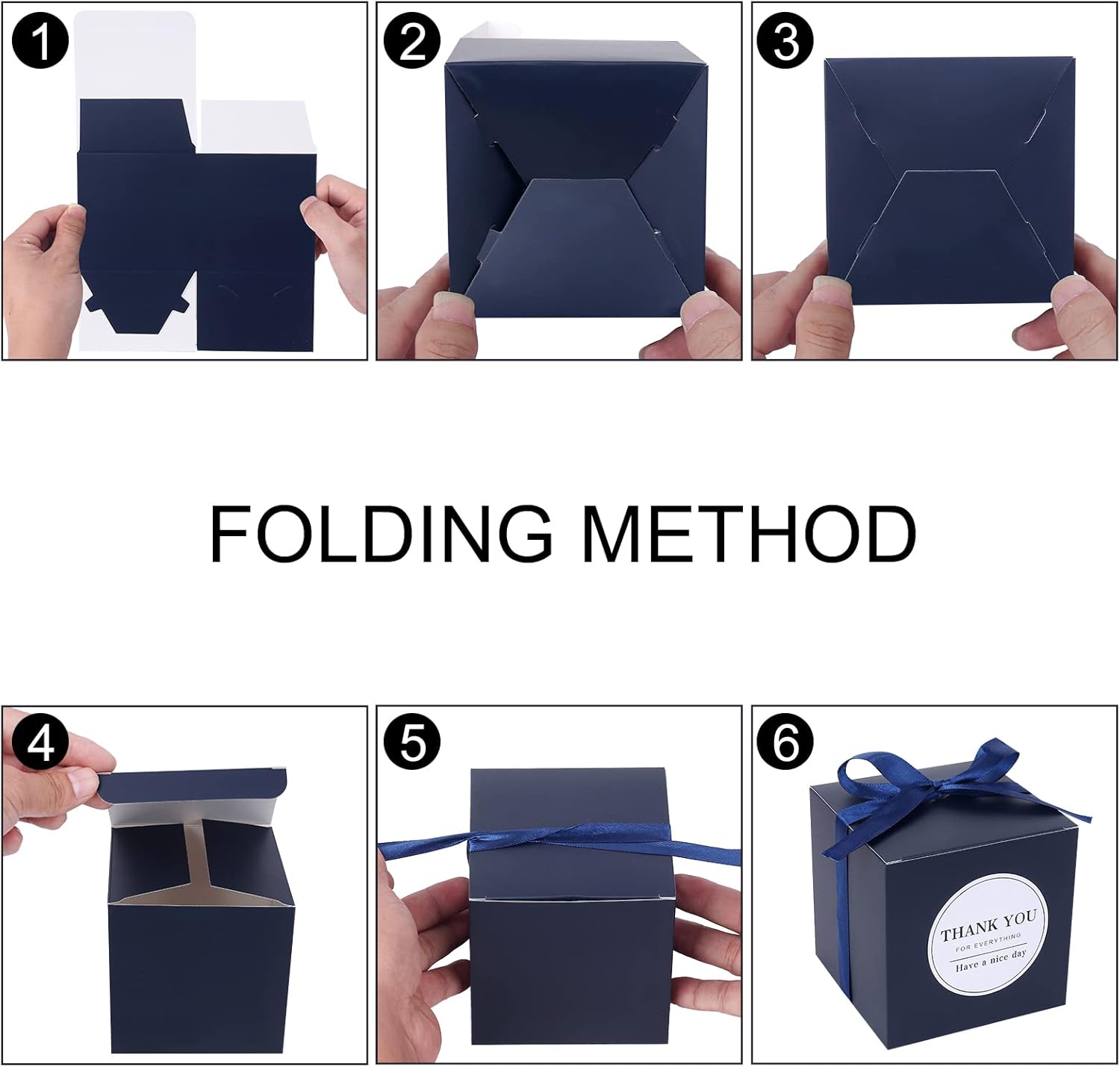 1

2

3

FOLDING METHOD

4

5

6

THANK YOU
FOR EVERYTHING
Have a nice day