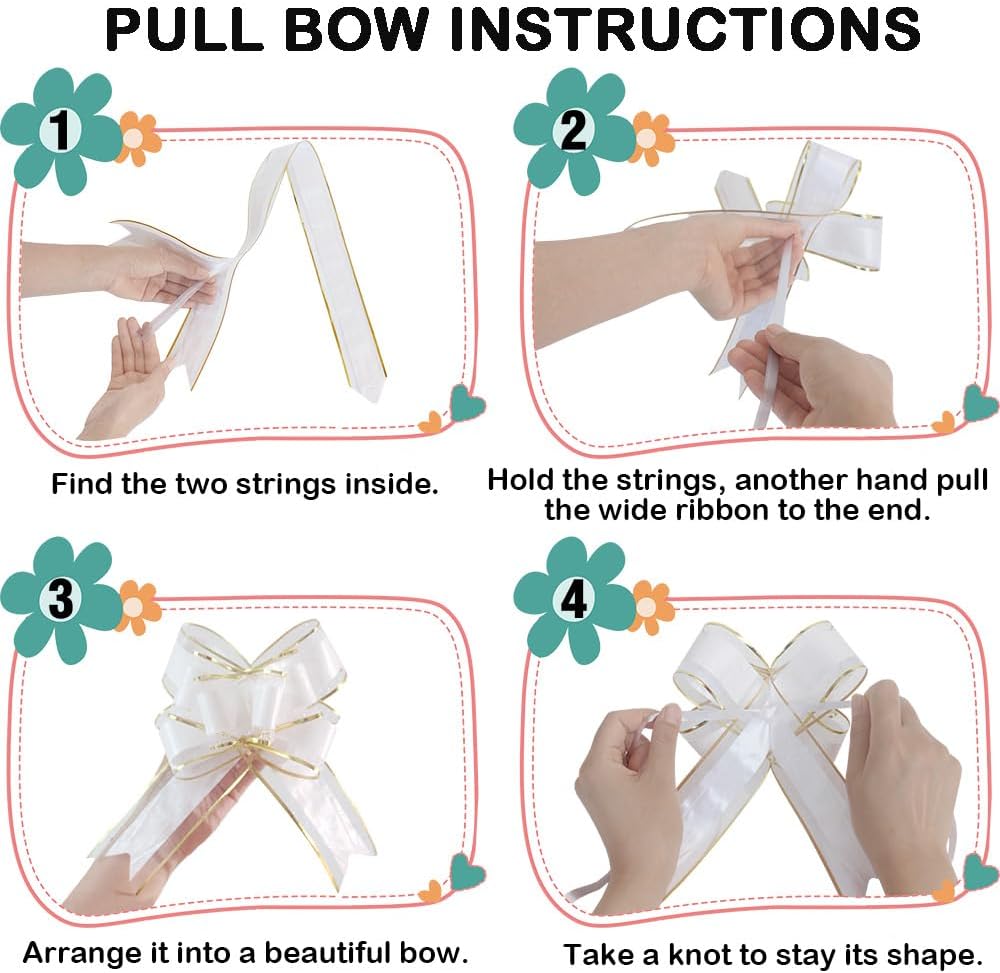 PULL BOW INSTRUCTIONS

1

Find the two strings inside.

2

Hold the strings, another hand pull the wide ribbon to the end.

3

Arrange it into a beautiful bow.

4

Take a knot to stay its shape.