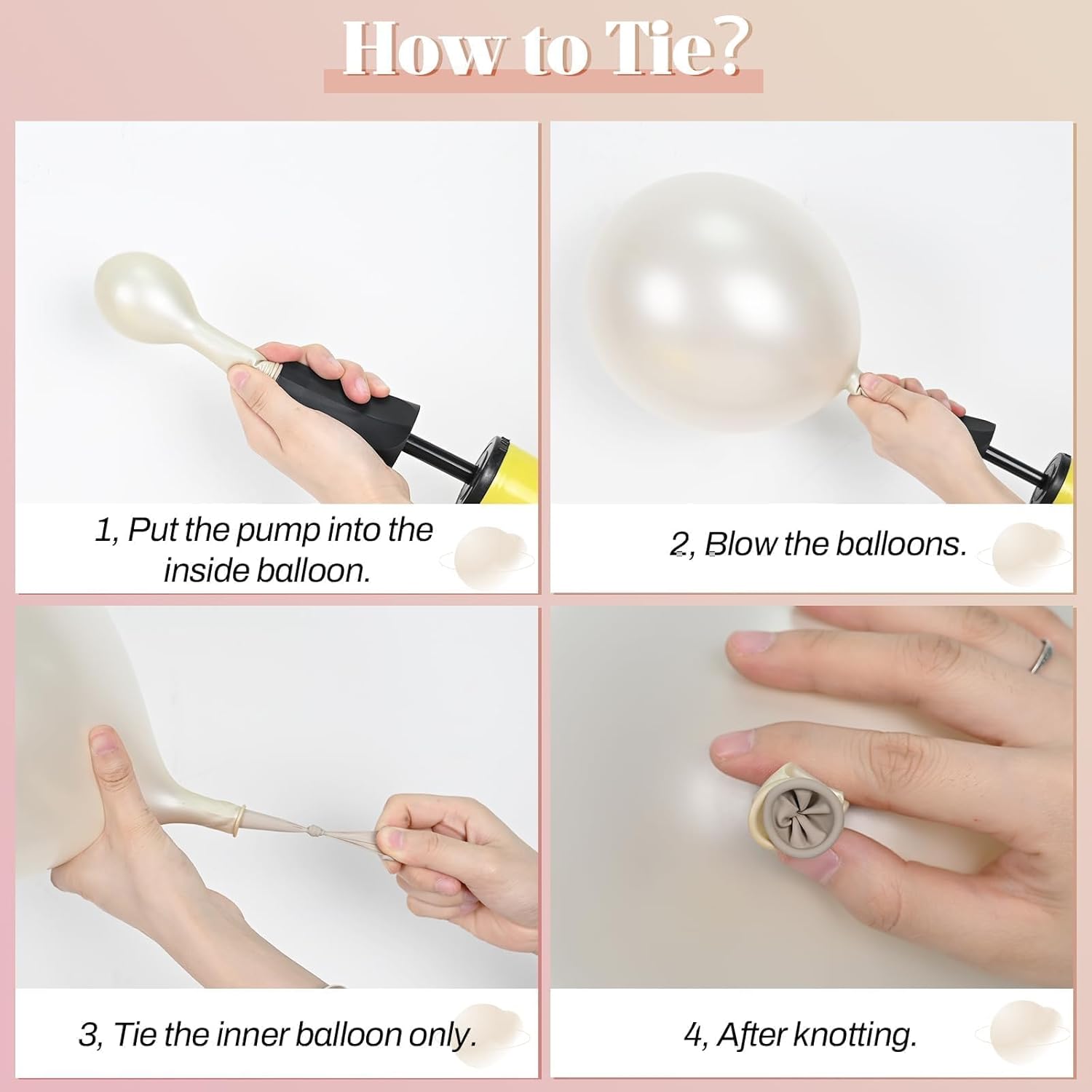 How to Tie?

1, Put the pump into the inside balloon.

2, Blow the balloons.

3, Tie the inner balloon only.

4, After knotting.