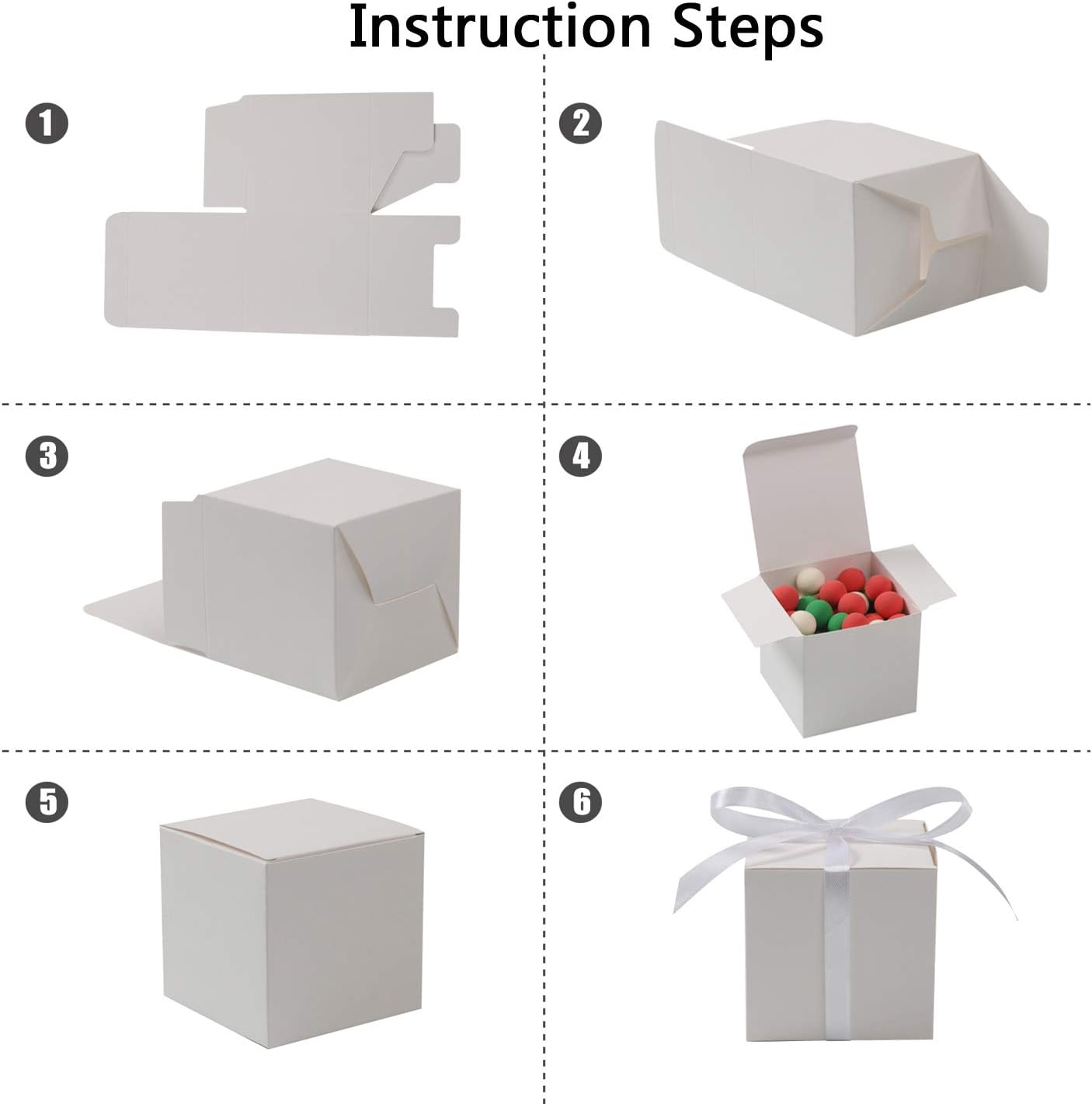 Instruction Steps

1

2

3

4

5

6