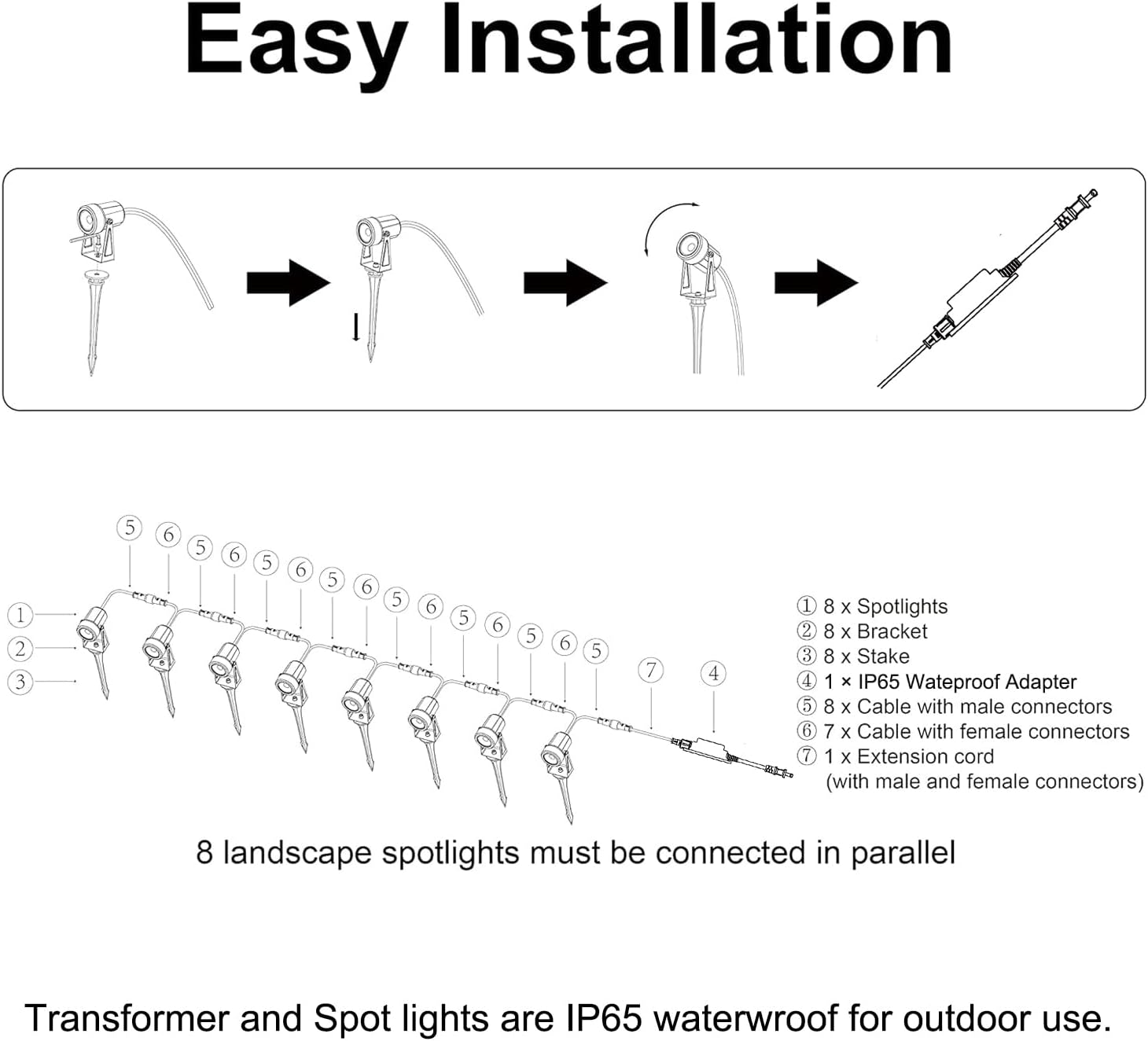 Easy Installation

5 6 5 6 5 6 5 6 5 6 5 6 5 6 5 7 4

1
2
3

① 8 x Spotlights
② 8 x Bracket
③ 8 x Stake
④ 1 × IP65 Wateproof Adapter
⑤ 8 x Cable with male connectors
⑥ 7 x Cable with female connectors
⑦ 1 x Extension cord (with male and female connectors)

8 landscape spotlights must be connected in parallel

Transformer and Spot lights are IP65 waterwroof for outdoor use.