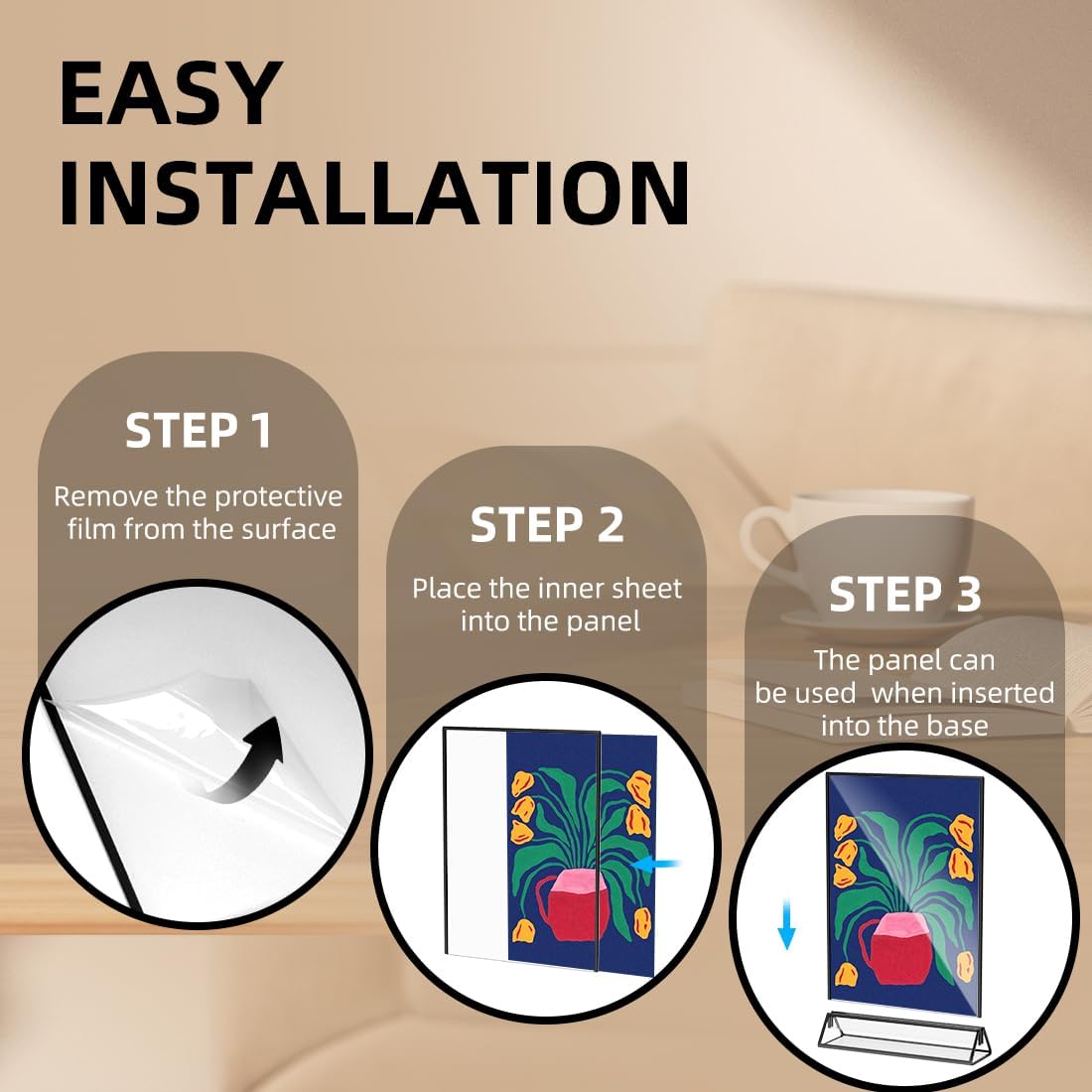 EASY INSTALLATION

STEP 1

Remove the protective film from the surface

STEP 2

Place the inner sheet into the panel

STEP 3

The panel can be used  when inserted into the base