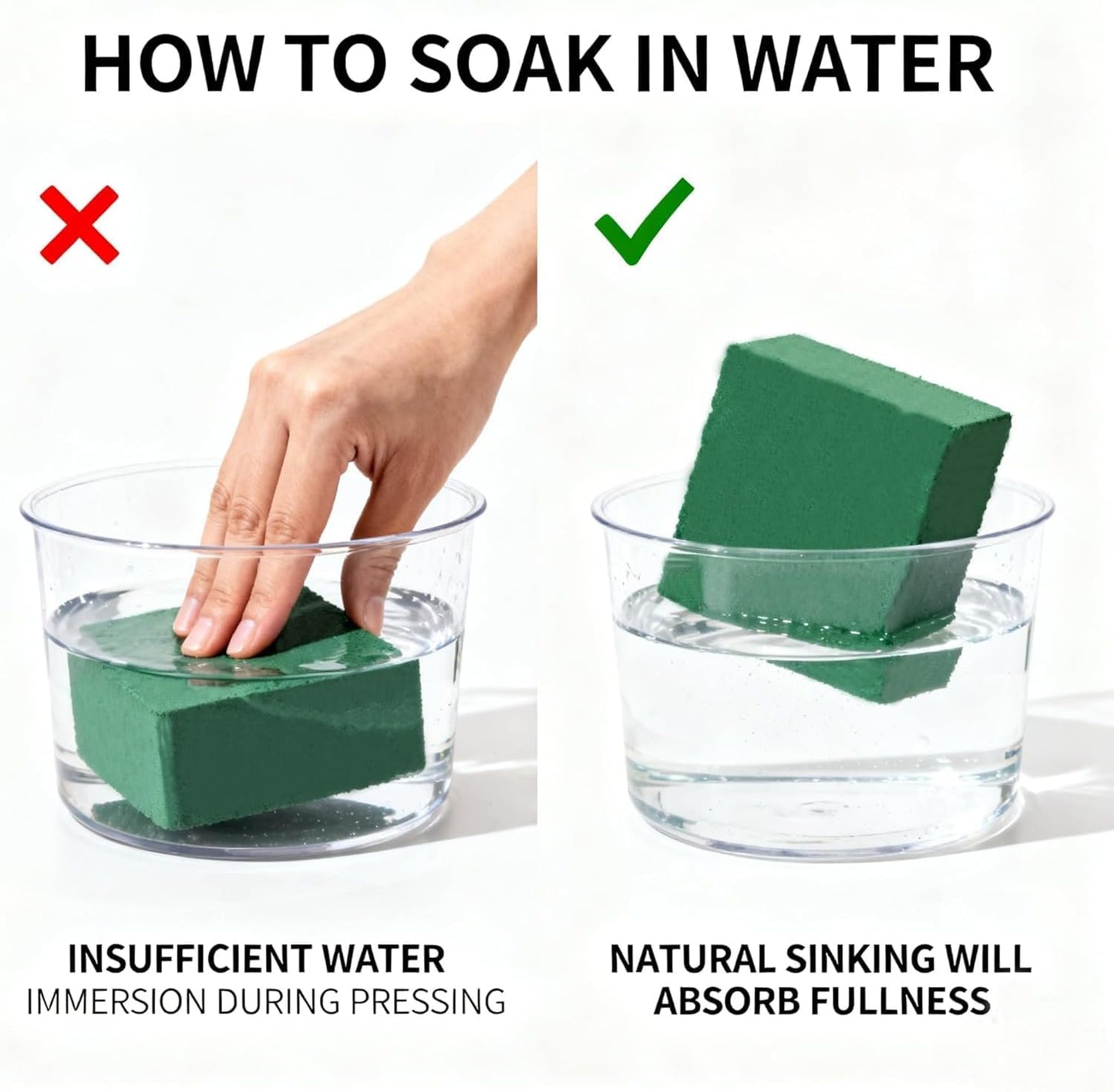 HOW TO SOAK IN WATER

INSUFFICIENT WATER
IMMERSION DURING PRESSING

NATURAL SINKING WILL
ABSORB FULLNESS