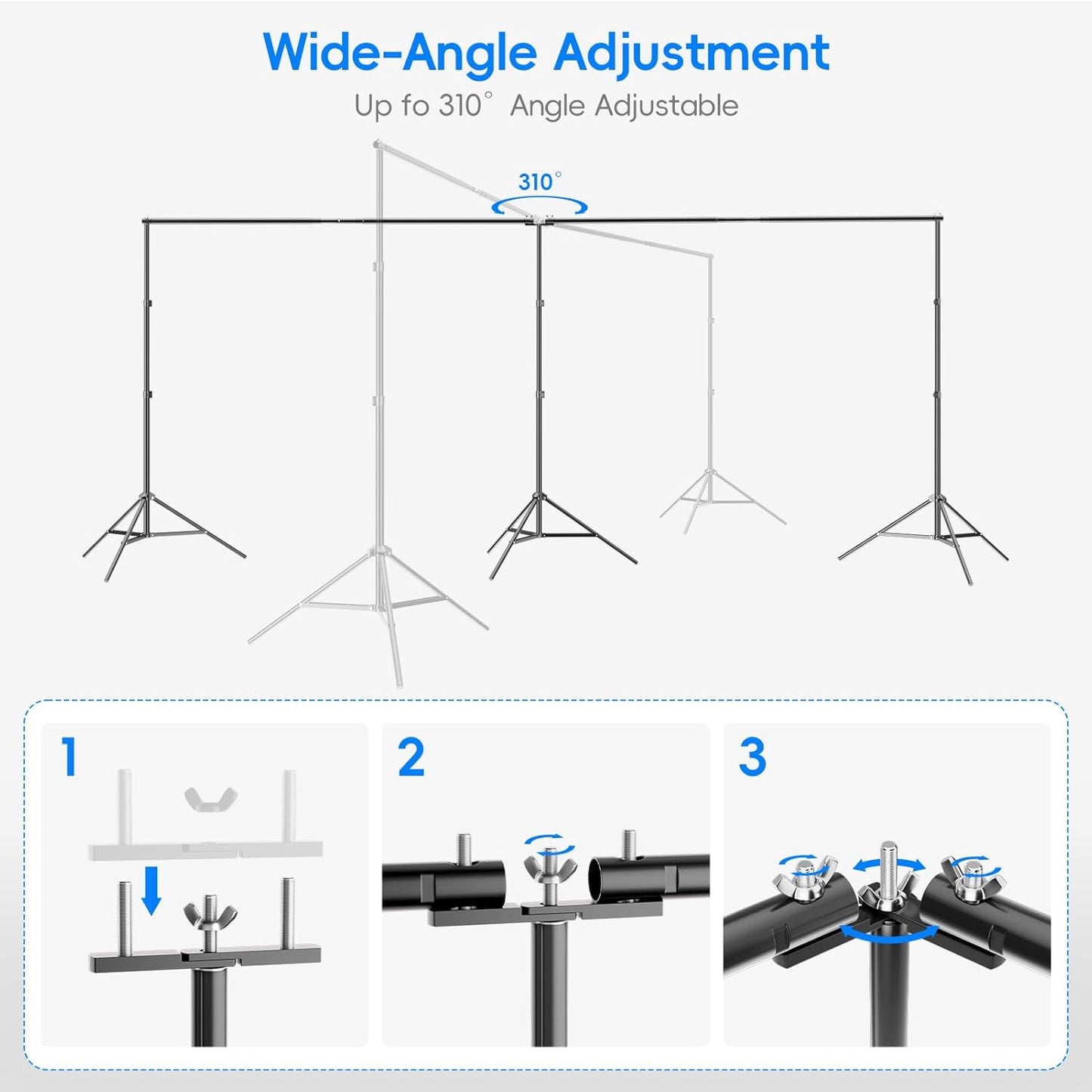 Wide-Angle Adjustment

Up fo 310° Angle Adjustable

310°

1

2

3