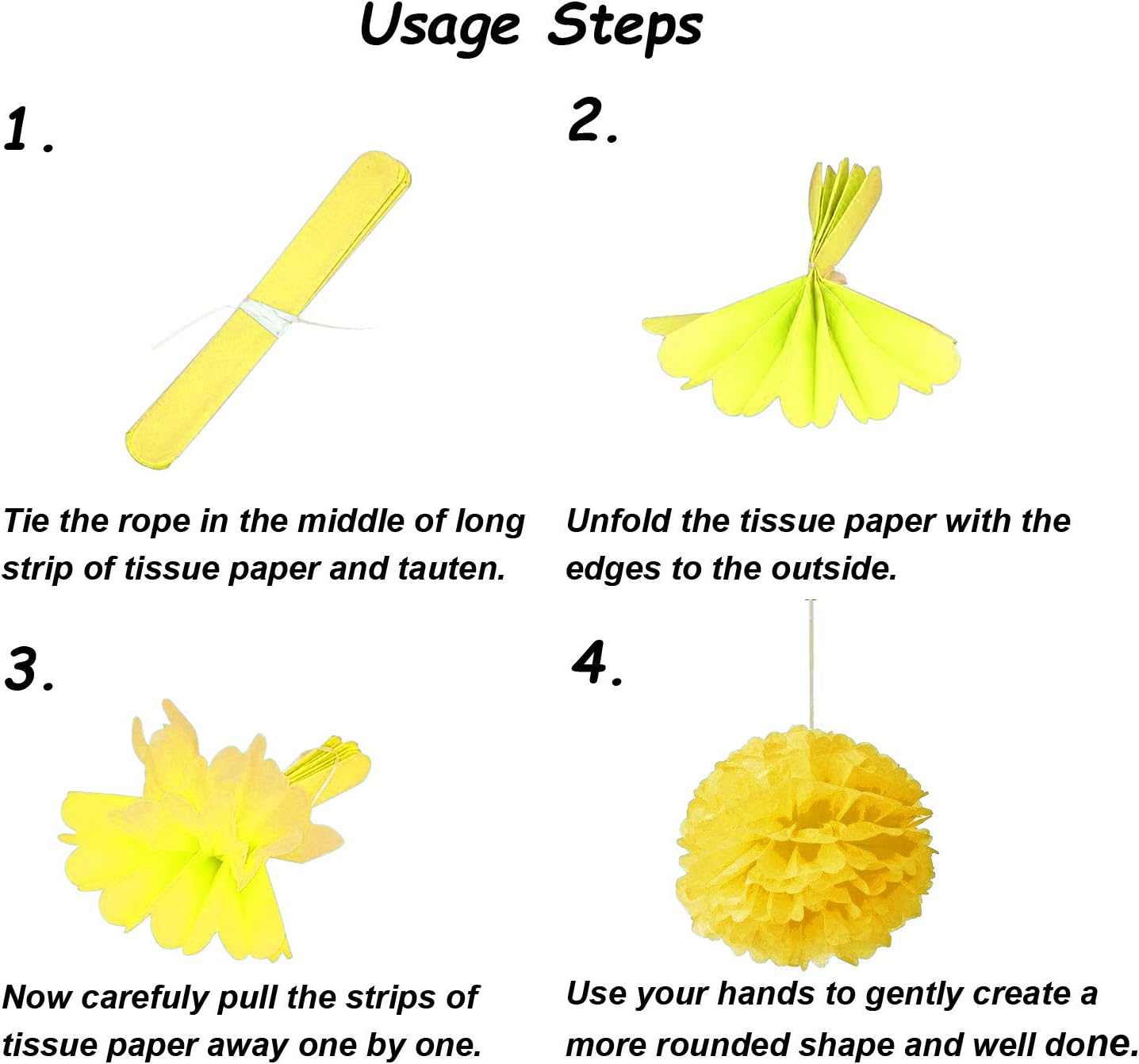 Usage Steps

1.

Tie the rope in the middle of long strip of tissue paper and tauten.

2.

Unfold the tissue paper with the edges to the outside.

3.

Now carefuly pull the strips of tissue paper away one by one.

4.

Use your hands to gently create a more rounded shape and well done.