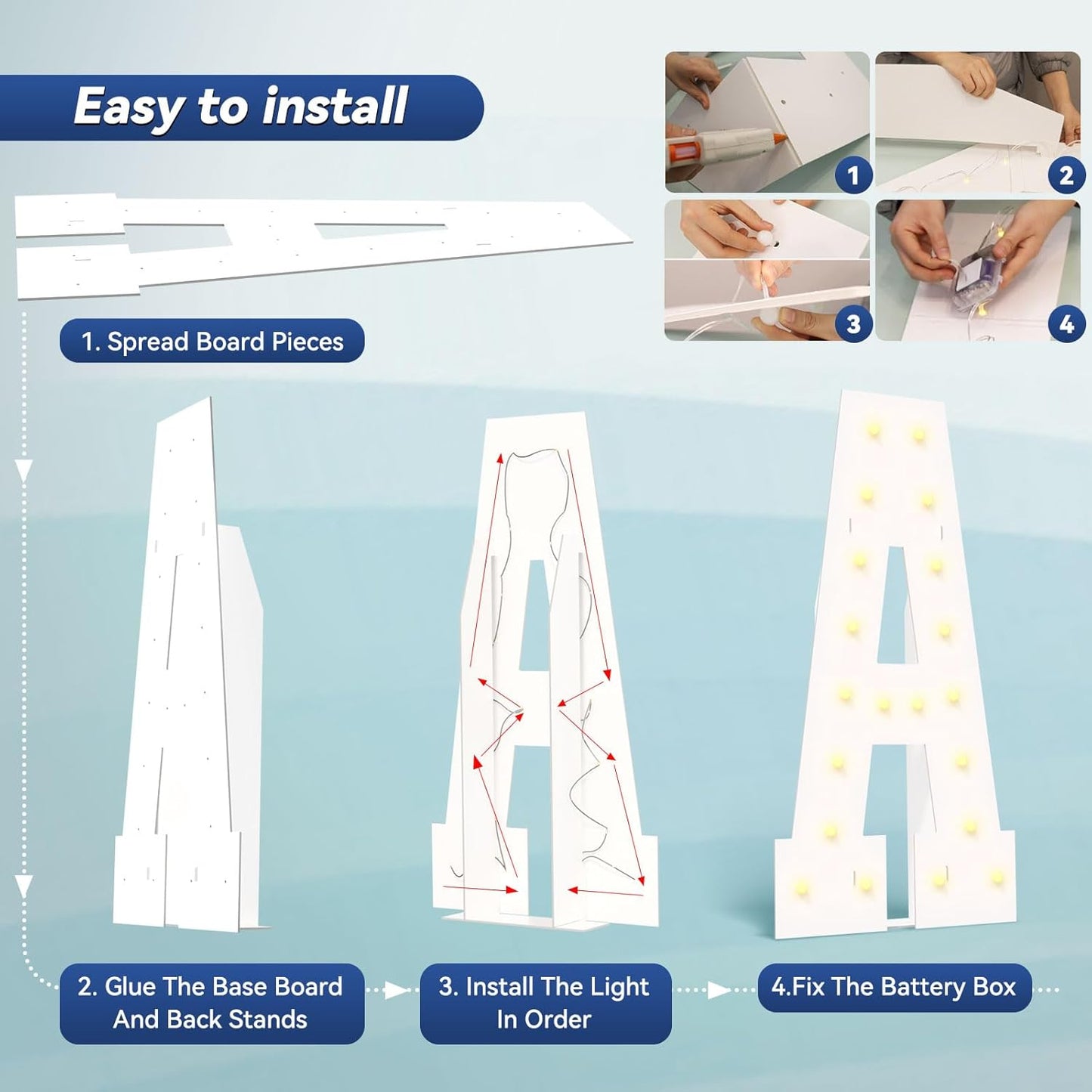 Easy to install

1

2

3

4

1. Spread Board Pieces

2. Glue The Base Board And Back Stands

3. Install The Light In Order

4.Fix The Battery Box