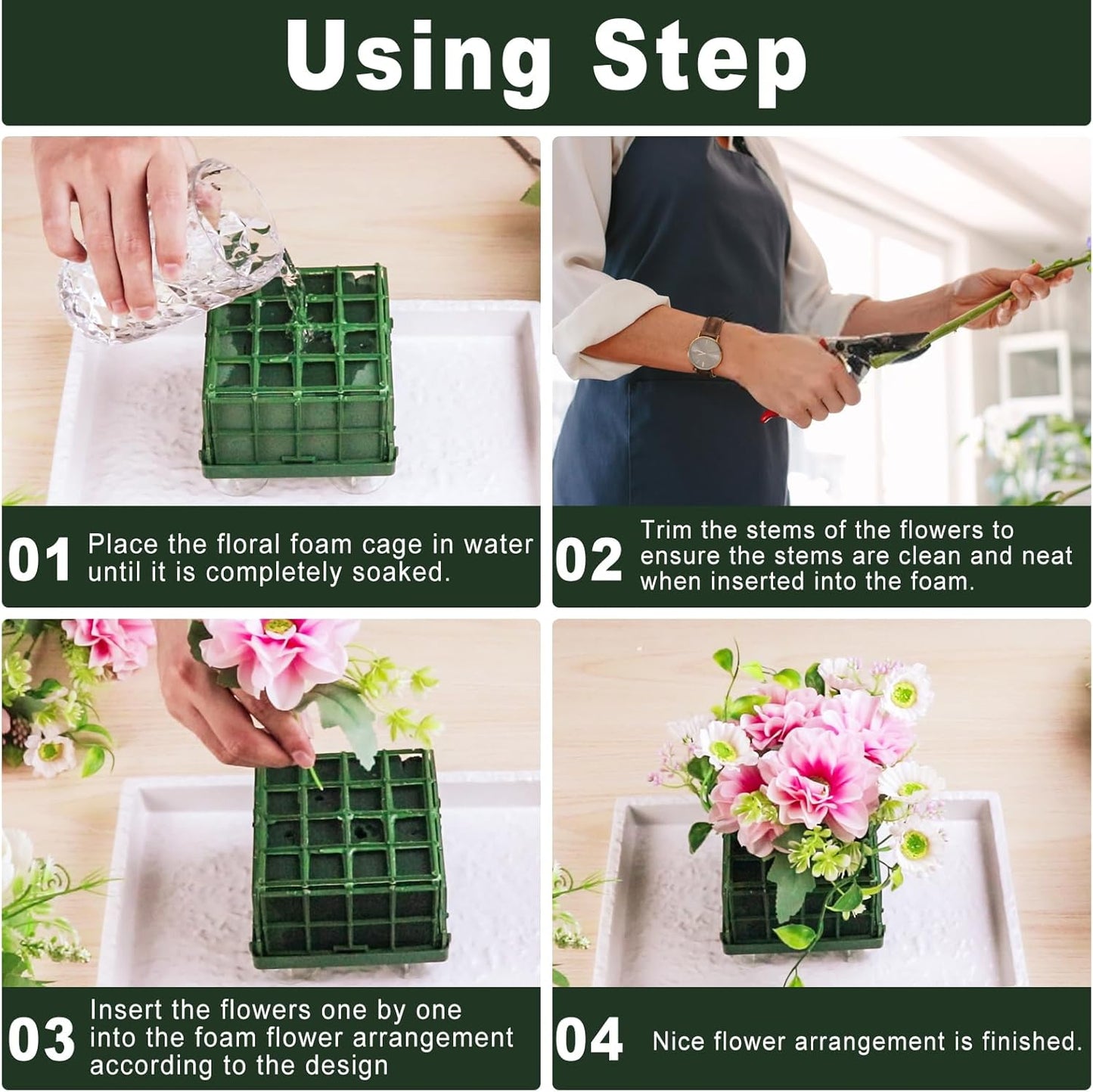 Using Step

01 Place the floral foam cage in water until it is completely soaked.

02 Trim the stems of the flowers to ensure the stems are clean and neat when inserted into the foam.

03 Insert the flowers one by one into the foam flower arrangement according to the design

04 Nice flower arrangement is finished.