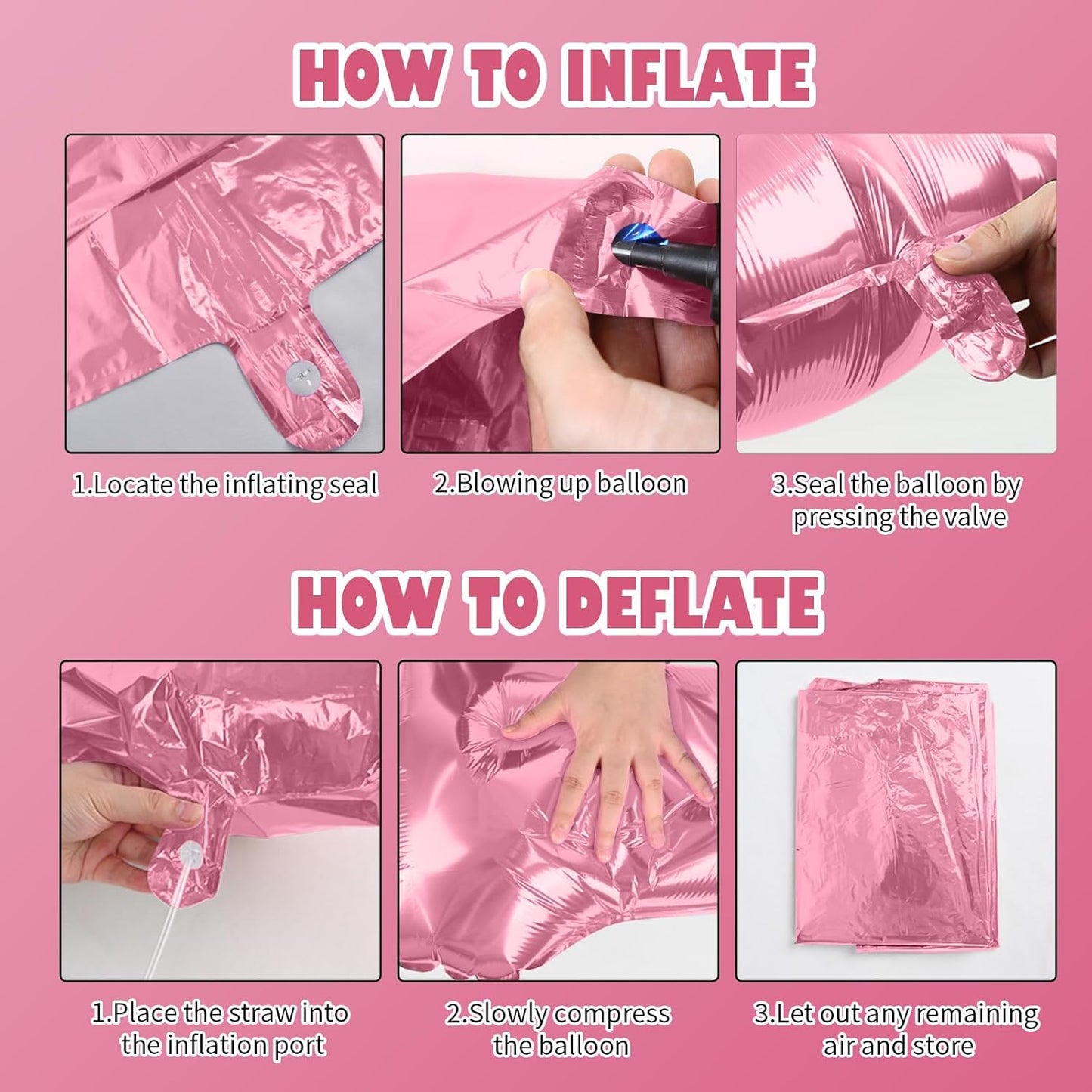 HOW TO INFLATE

1.Locate the inflating seal

2.Blowing up balloon

3.Seal the balloon by pressing the valve

HOW TO DEFLATE

1.Place the straw into the inflation port

2.Slowly compress the balloon

3.Let out any remaining air and store