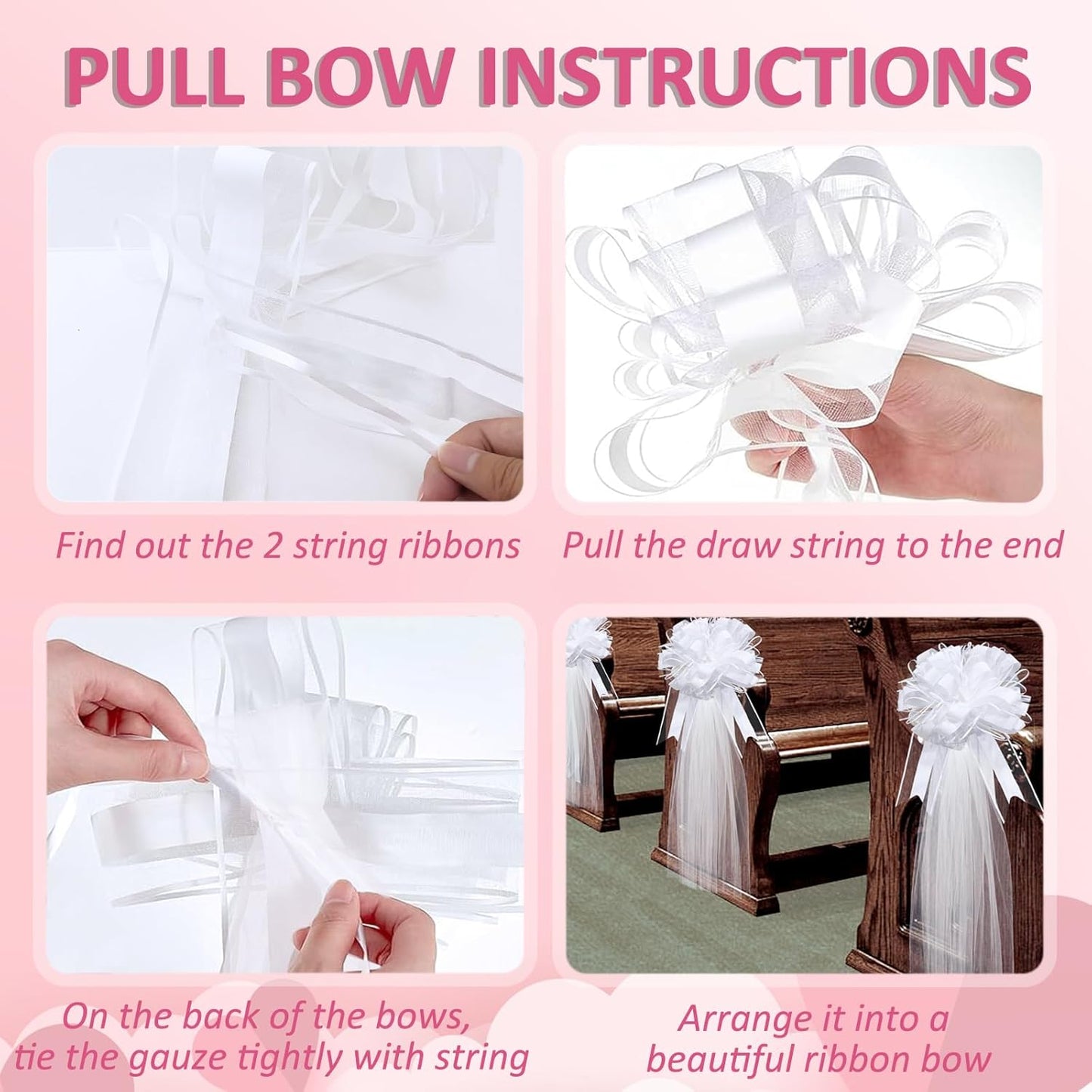 PULL BOW INSTRUCTIONS

Find out the 2 string ribbons

Pull the draw string to the end

On the back of the bows, tie the gauze tightly with string

Arrange it into a beautiful ribbon bow