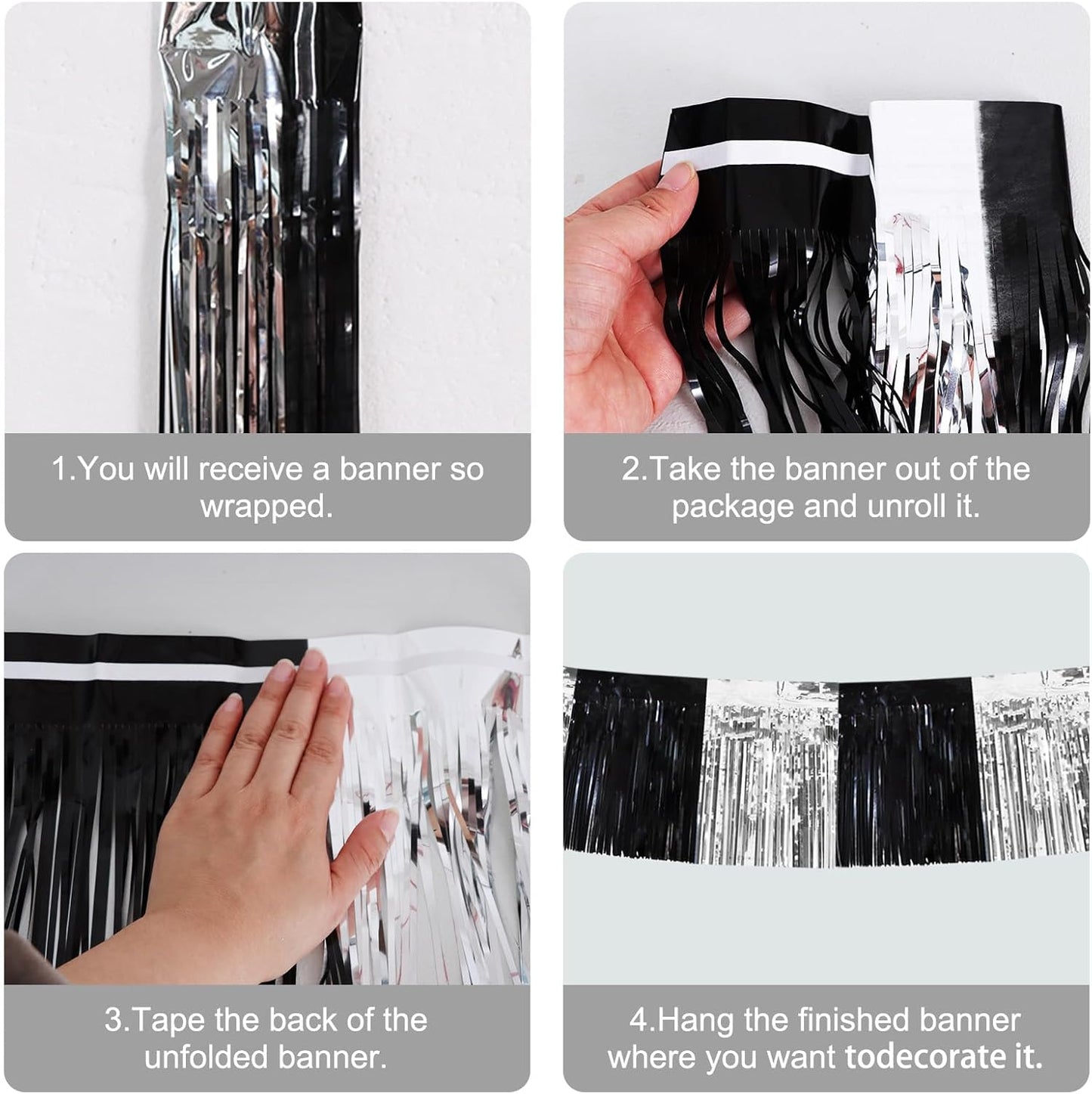 1.You will receive a banner so wrapped.

2.Take the banner out of the package and unroll it.

3.Tape the back of the unfolded banner.

4.Hang the finished banner where you want todecorate it.