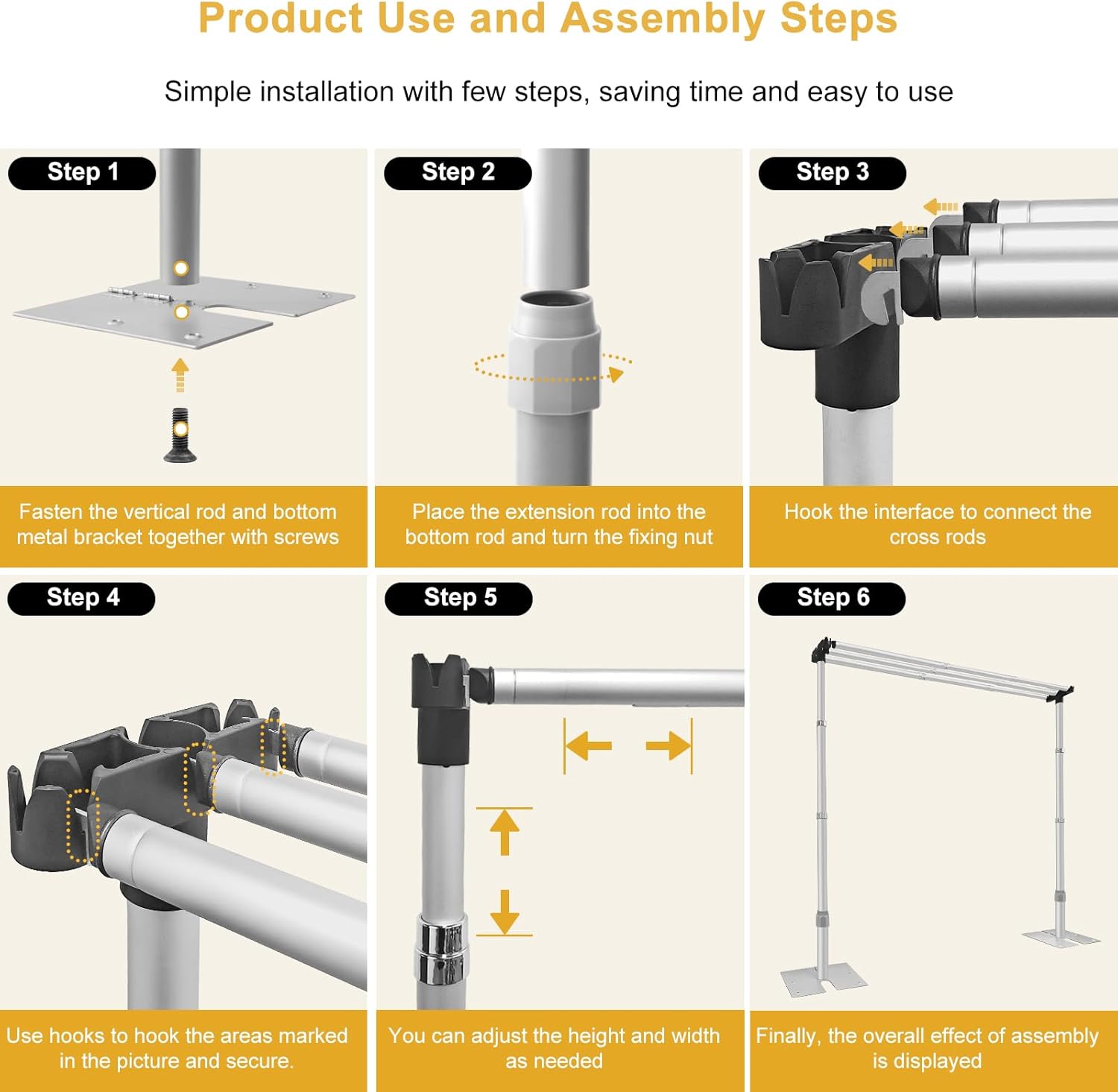 Product Use and Assembly Steps

Simple installation with few steps, saving time and easy to use

Step 1

Fasten the vertical rod and bottom metal bracket together with screws

Step 2

Place the extension rod into the bottom rod and turn the fixing nut

Step 3

Hook the interface to connect the cross rods

Step 4

Use hooks to hook the areas marked in the picture and secure.

Step 5

You can adjust the height and width as needed

Step 6

Finally, the overall effect of assembly is displayed