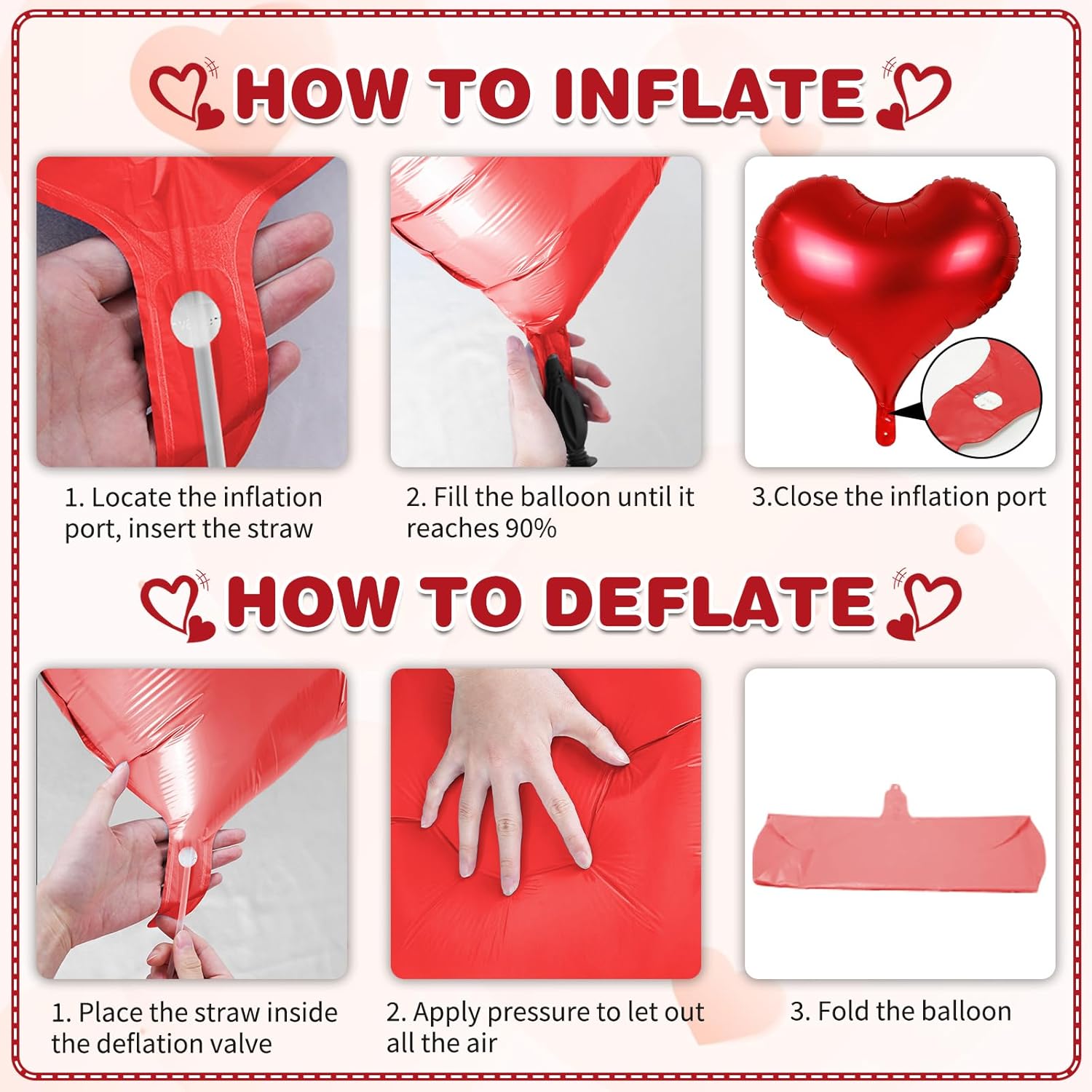 HOW TO INFLATE

1. Locate the inflation port, insert the straw

2. Fill the balloon until it reaches 90%

3.Close the inflation port

HOW TO DEFLATE

1. Place the straw inside the deflation valve

2. Apply pressure to let out all the air

3. Fold the balloon