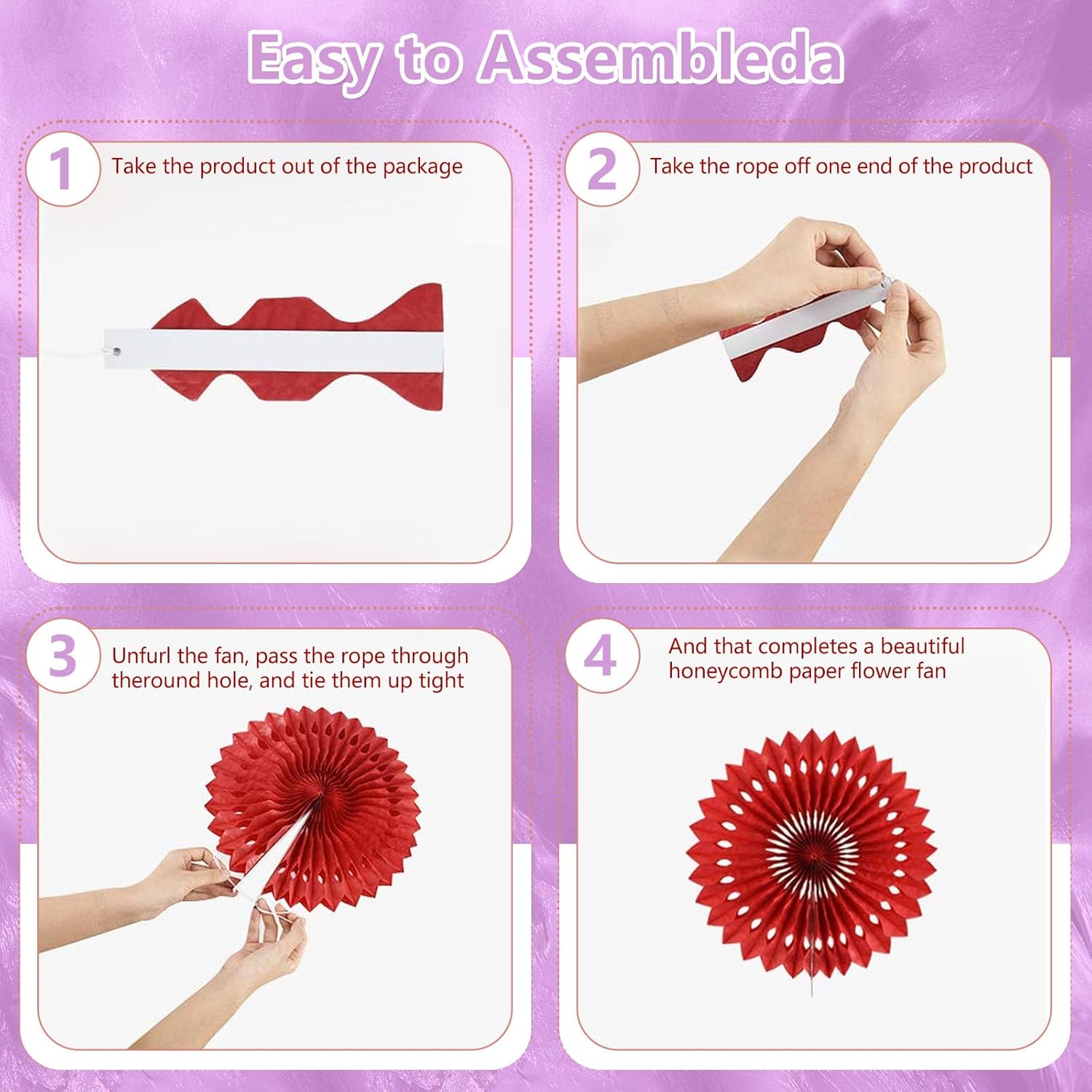 Easy to Assembleda

1 Take the product out of the package

2 Take the rope off one end of the product

3 Unfurl the fan, pass the rope through theround hole, and tie them up tight

4 And that completes a beautiful honeycomb paper flower fan