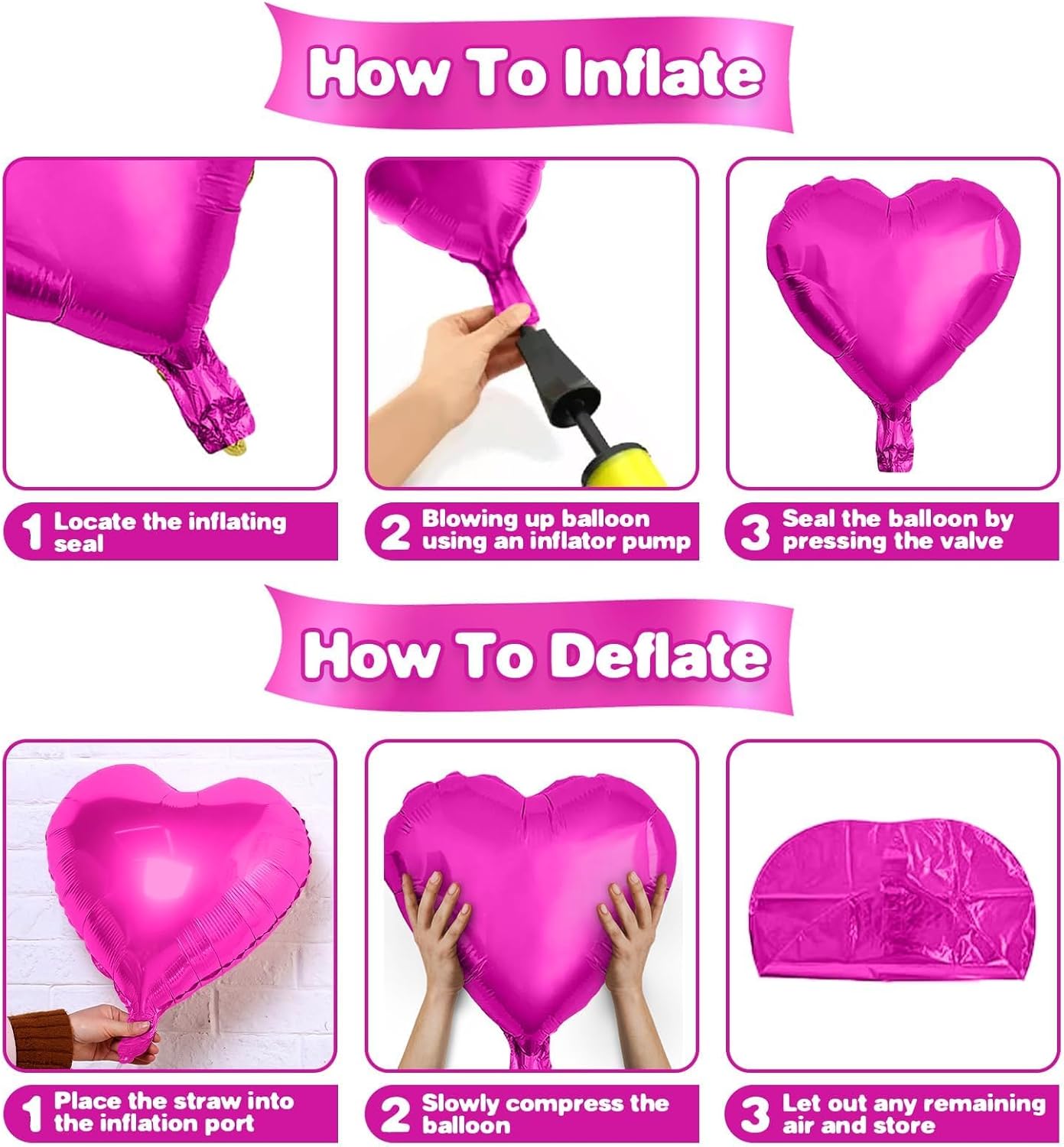 How To Inflate

1 Locate the inflating seal

2 Blowing up balloon using an inflator pump

3 Seal the balloon by pressing the valve

How To Deflate

1 Place the straw into the inflation port

2 Slowly compress the balloon

3 Let out any remaining air and store