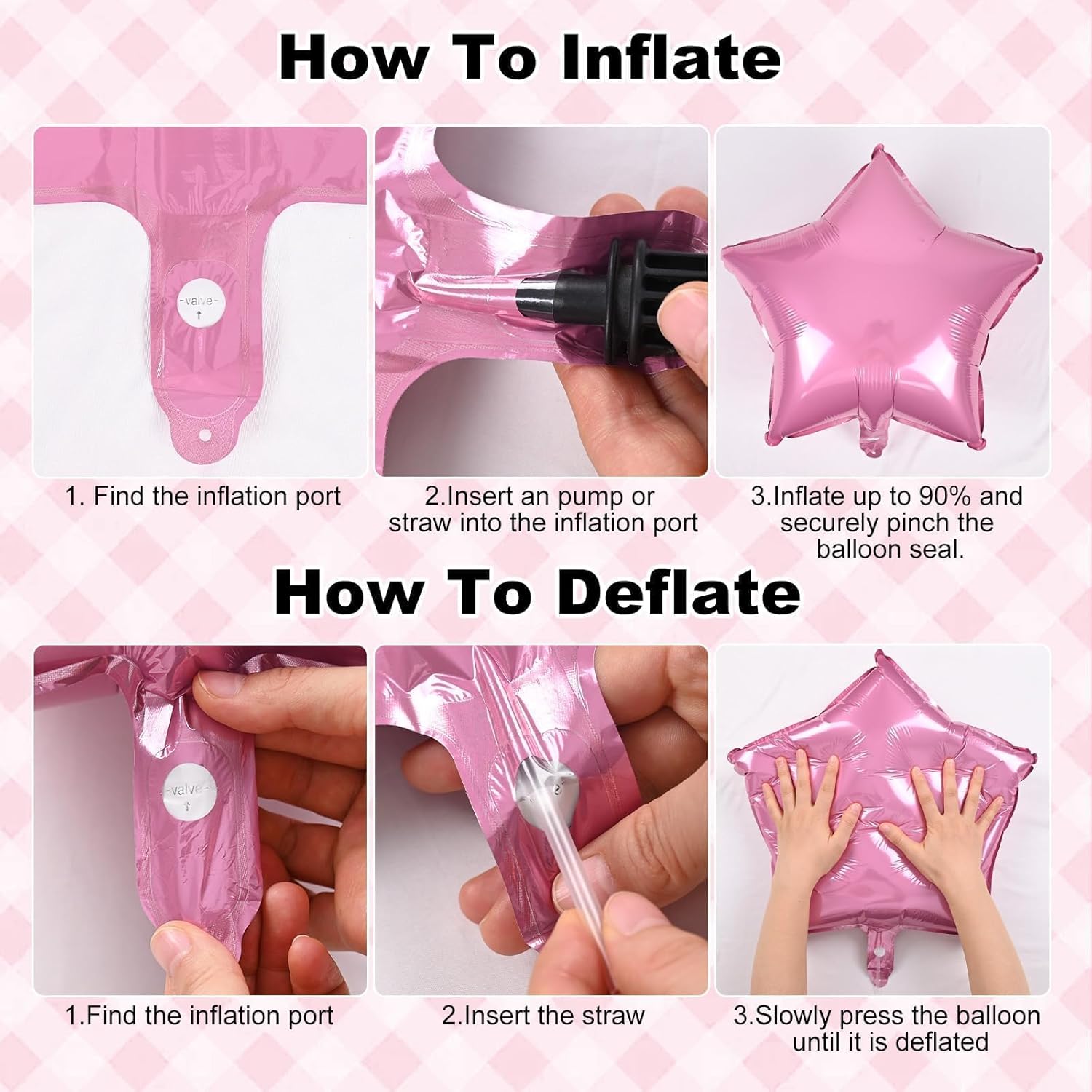 How To Inflate

-valve-
↑

1. Find the inflation port

2.Insert an pump or straw into the inflation port

3.Inflate up to 90% and securely pinch the balloon seal.

How To Deflate

-valve-
↑

1.Find the inflation port

2.Insert the straw

3.Slowly press the balloon until it is deflated