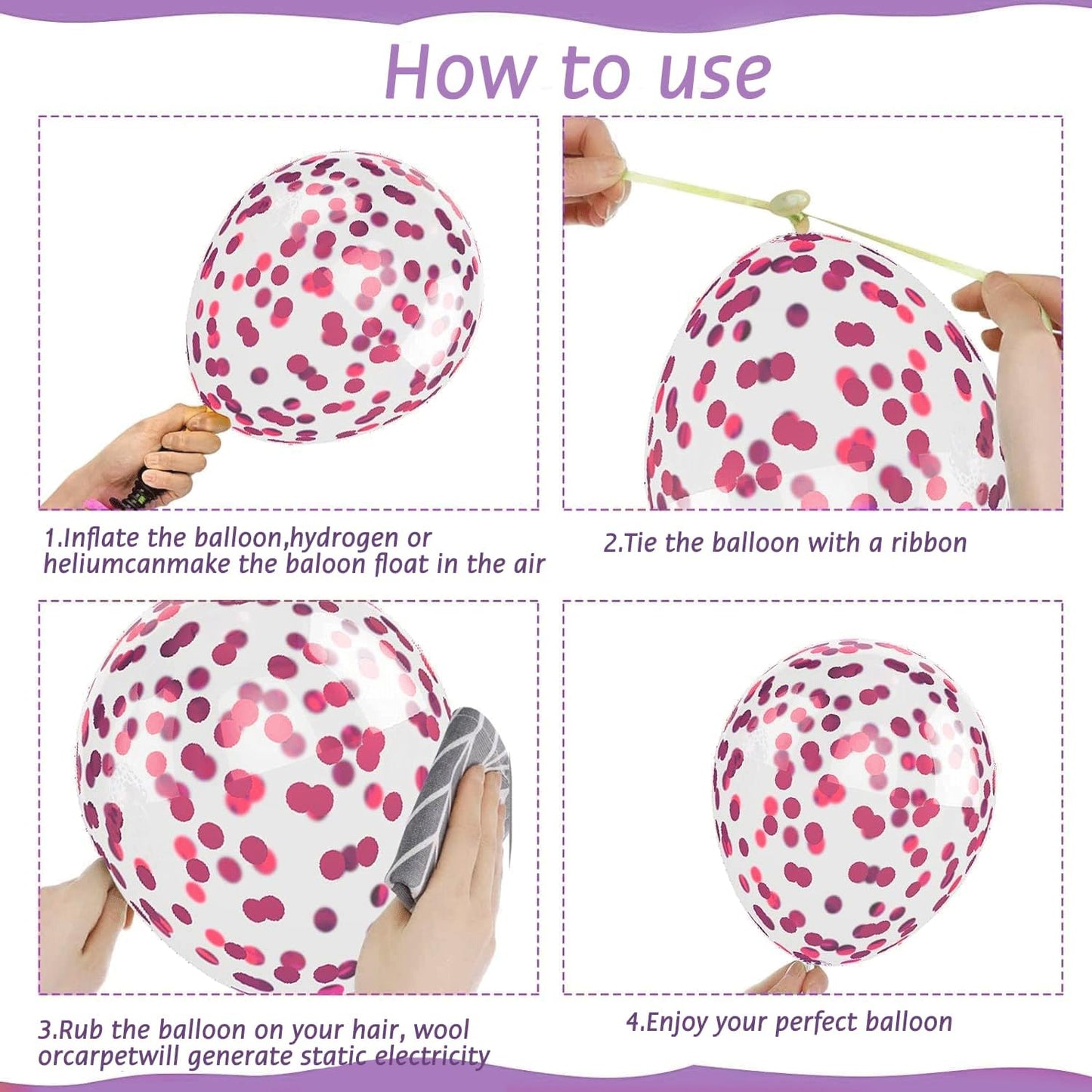 How to use

1.Inflate the balloon,hydrogen or heliumcanmake the baloon float in the air

2.Tie the balloon with a ribbon

3.Rub the balloon on your hair, wool orcarpetwill generate static electricity

4.Enjoy your perfect balloon