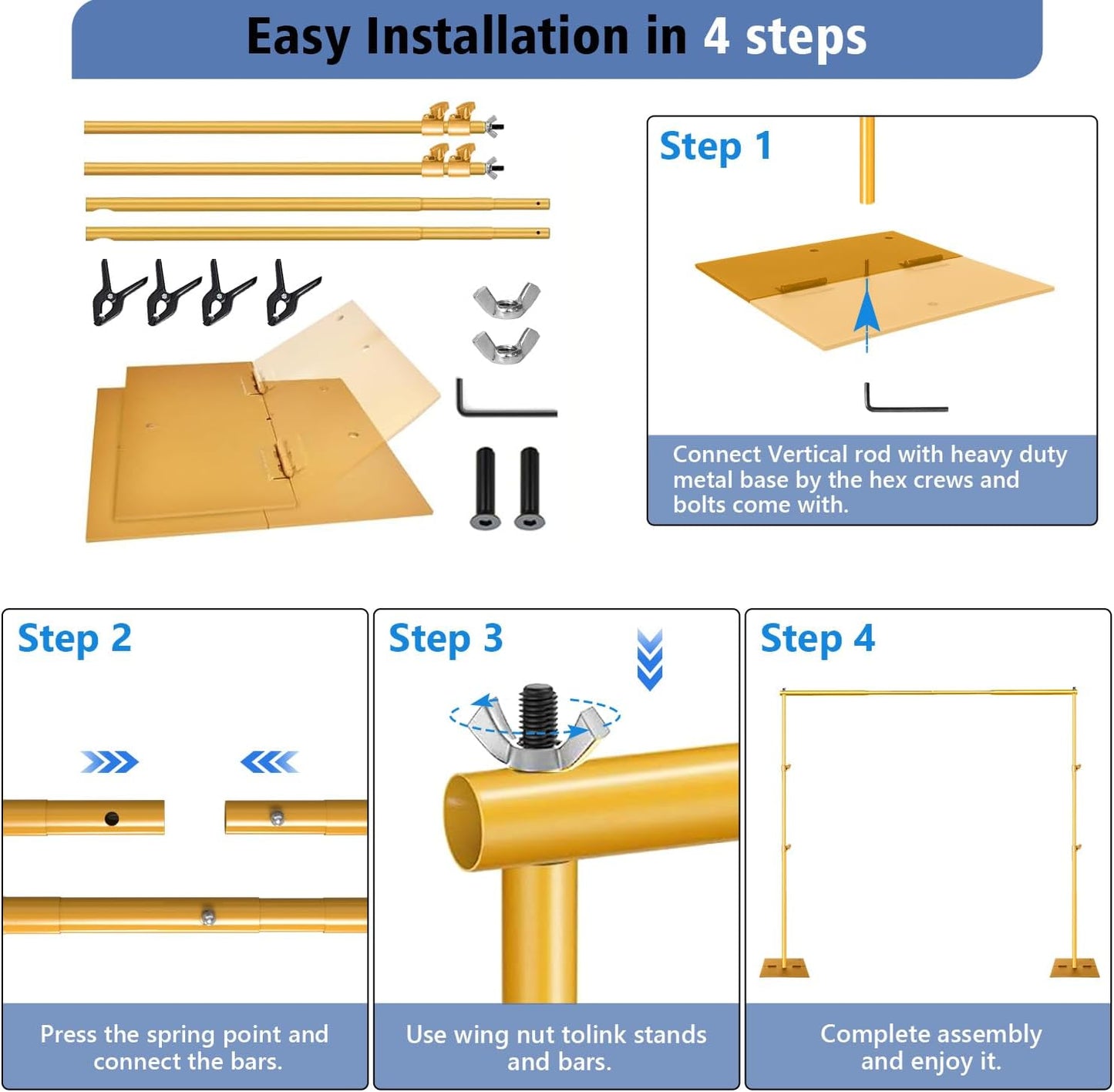 Easy Installation in 4 steps

Step 1

Connect Vertical rod with heavy duty metal base by the hex crews and bolts come with.

Step 2

Press the spring point and connect the bars.

Step 3

Use wing nut tolink stands and bars.

Step 4

Complete assembly and enjoy it.