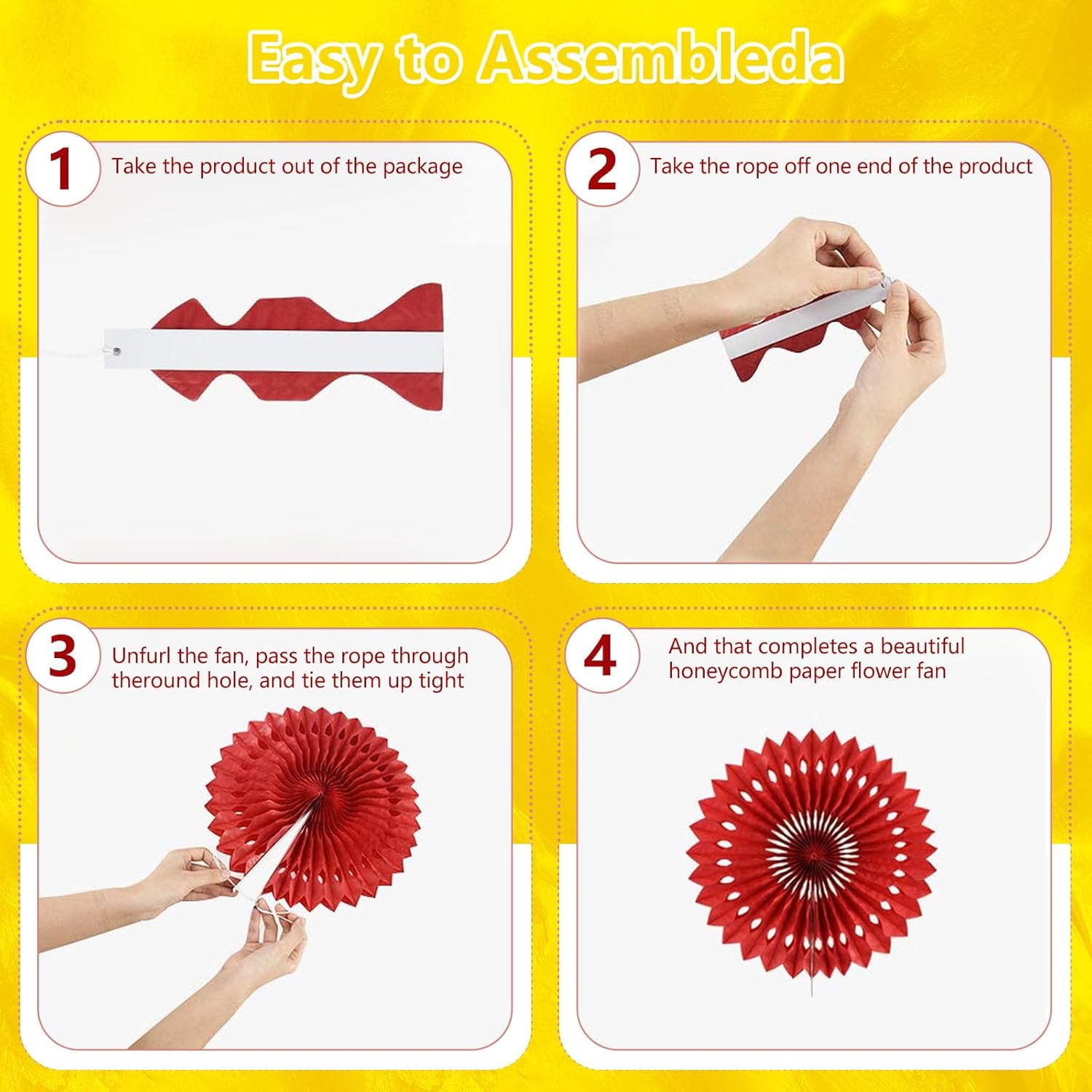 Easy to Assembleda

1 Take the product out of the package

2 Take the rope off one end of the product

3 Unfurl the fan, pass the rope through theround hole, and tie them up tight

4 And that completes a beautiful honeycomb paper flower fan