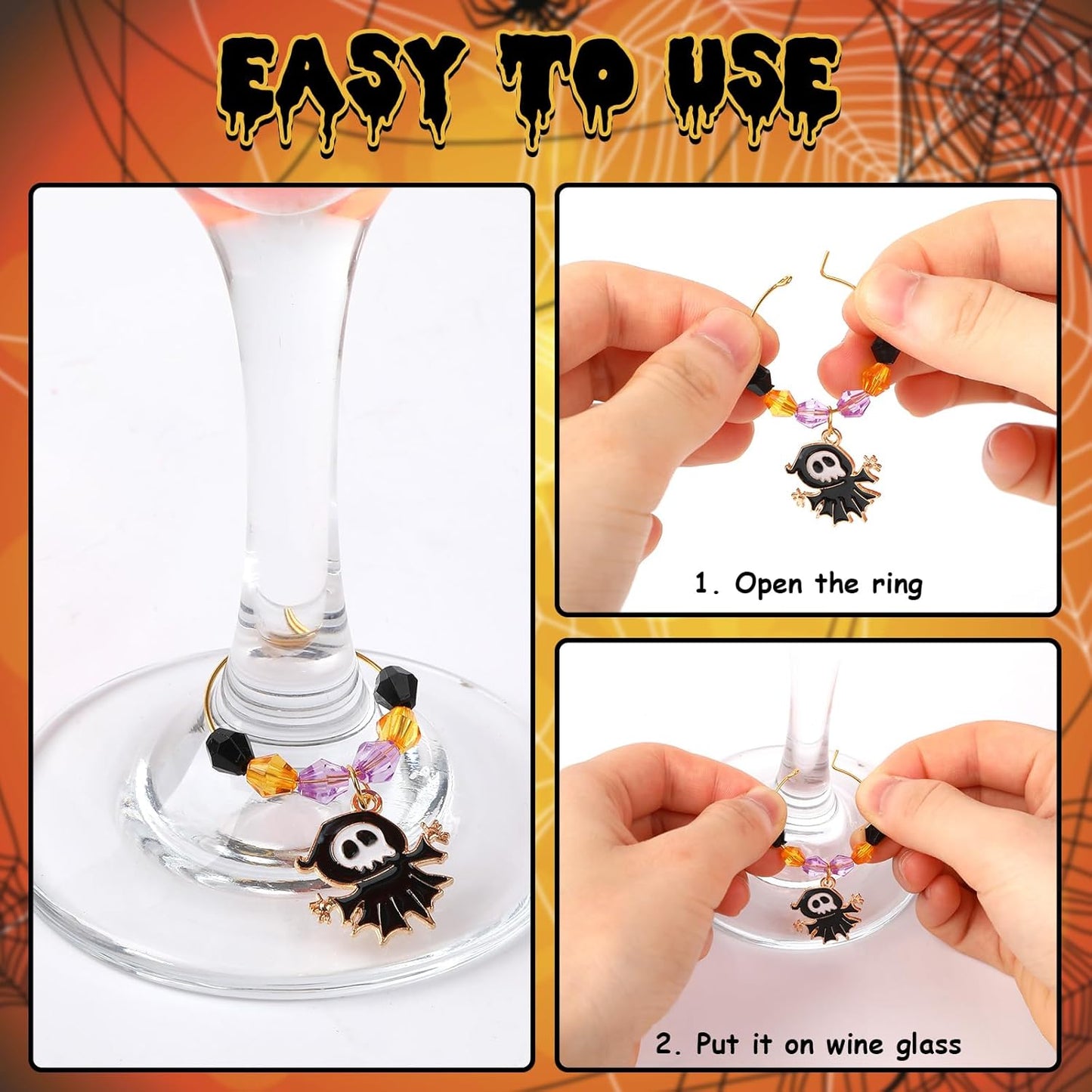 EASY TO USE

1. Open the ring

2. Put it on wine glass