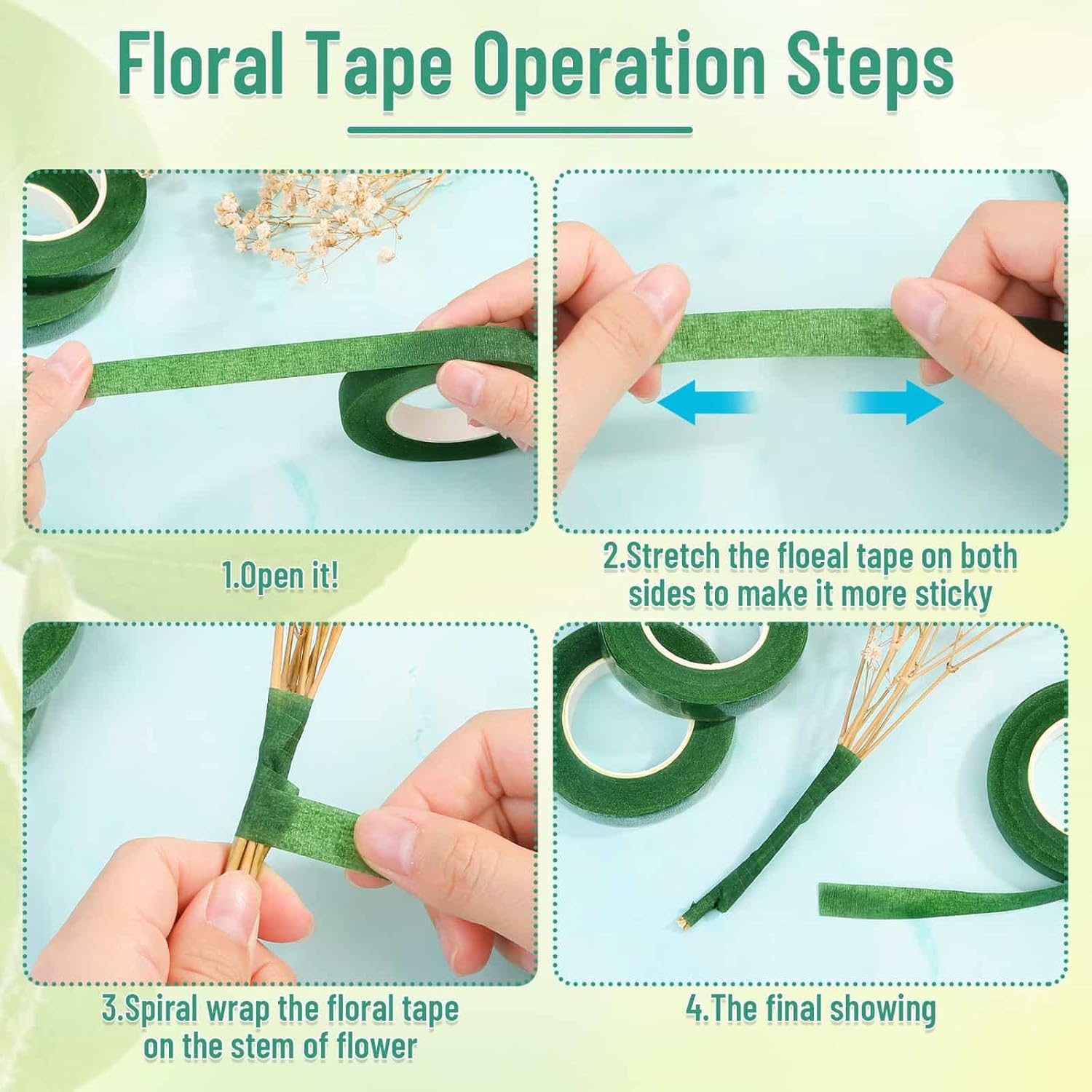 Floral Tape Operation Steps

1.Open it!

2.Stretch the floeal tape on both sides to make it more sticky

3.Spiral wrap the floral tape on the stem of flower

4.The final showing