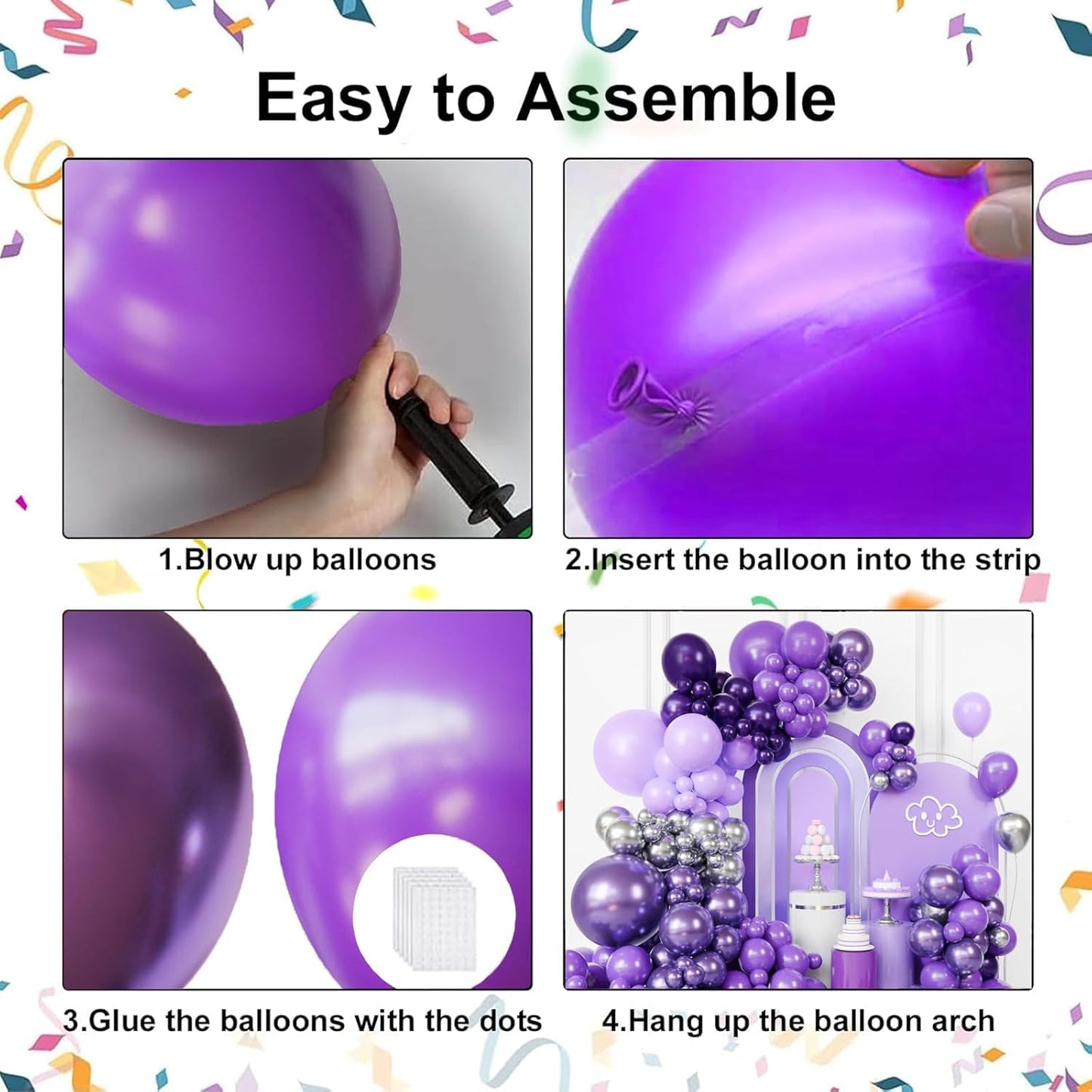 Easy to Assemble

1.Blow up balloons

2.Insert the balloon into the strip

3.Glue the balloons with the dots

4.Hang up the balloon arch