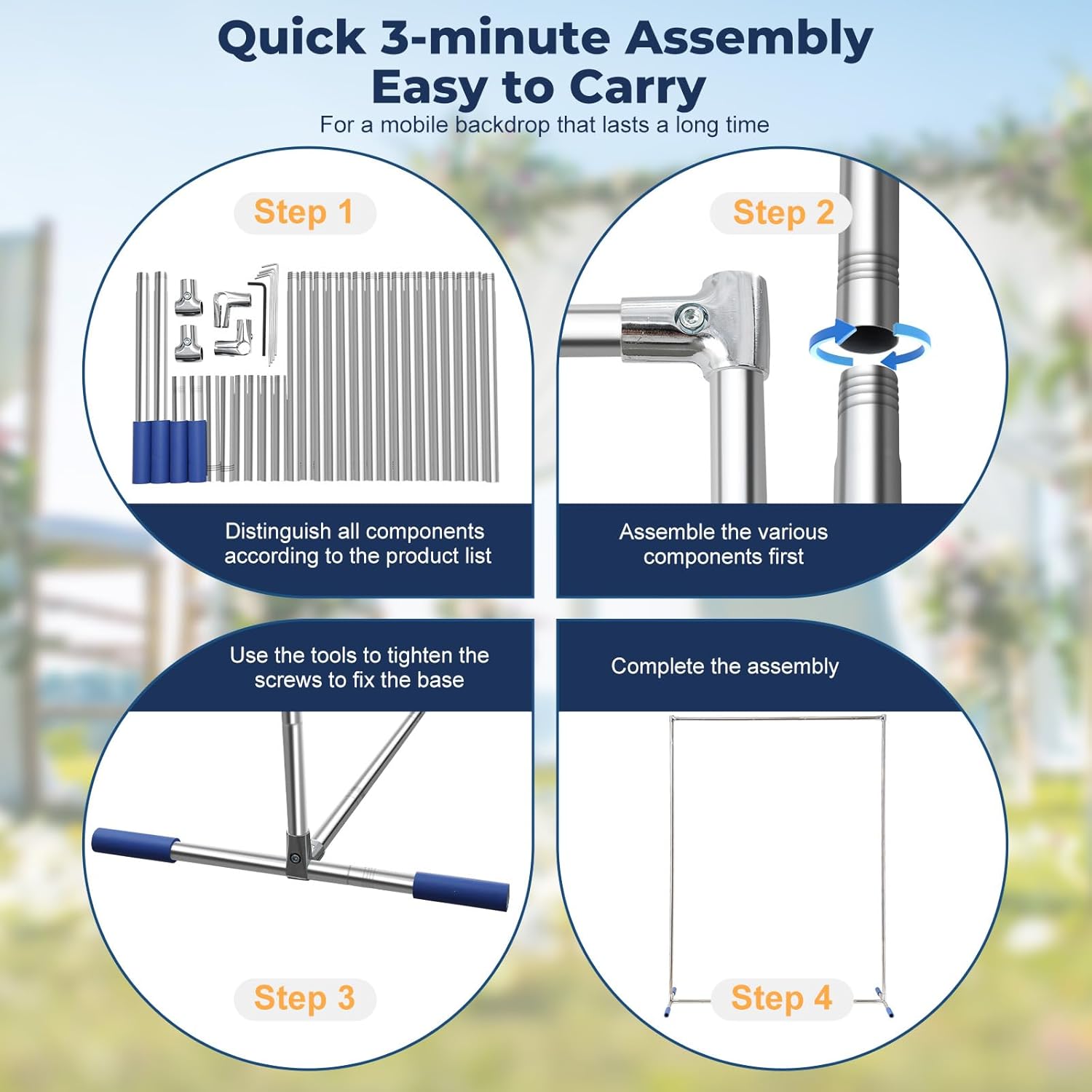 Quick 3-minute Assembly
Easy to Carry

For a mobile backdrop that lasts a long time

Step 1

Distinguish all components according to the product list

Step 2

Assemble the various components first

Use the tools to tighten the screws to fix the base

Step 3

Complete the assembly

Step 4