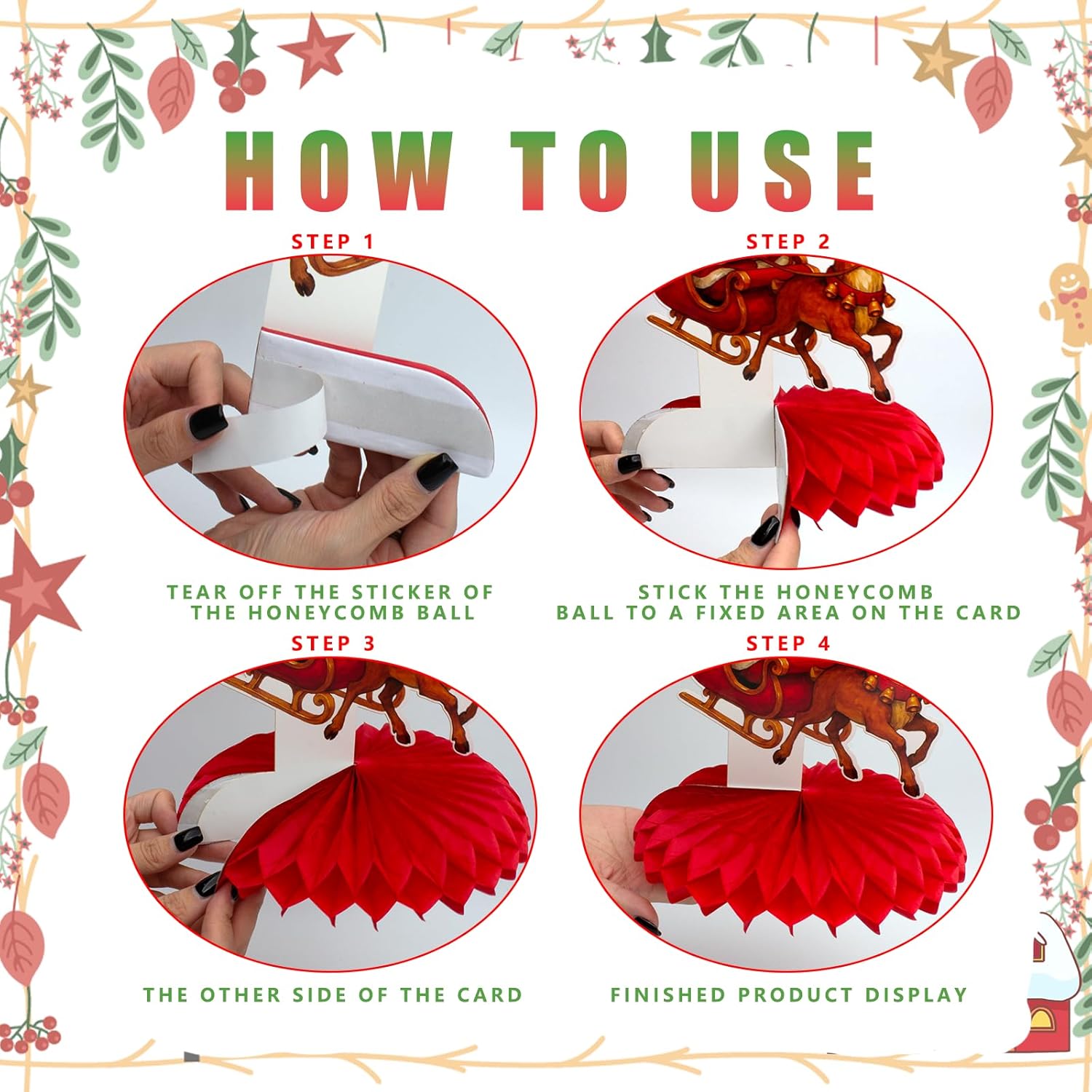 HOW TO USE

STEP 1

TEAR OFF THE STICKER OF THE HONEYCOMB BALL

STEP 2

STICK THE HONEYCOMB BALL TO A FIXED AREA ON THE CARD

STEP 3

THE OTHER SIDE OF THE CARD

STEP 4

FINISHED PRODUCT DISPLAY