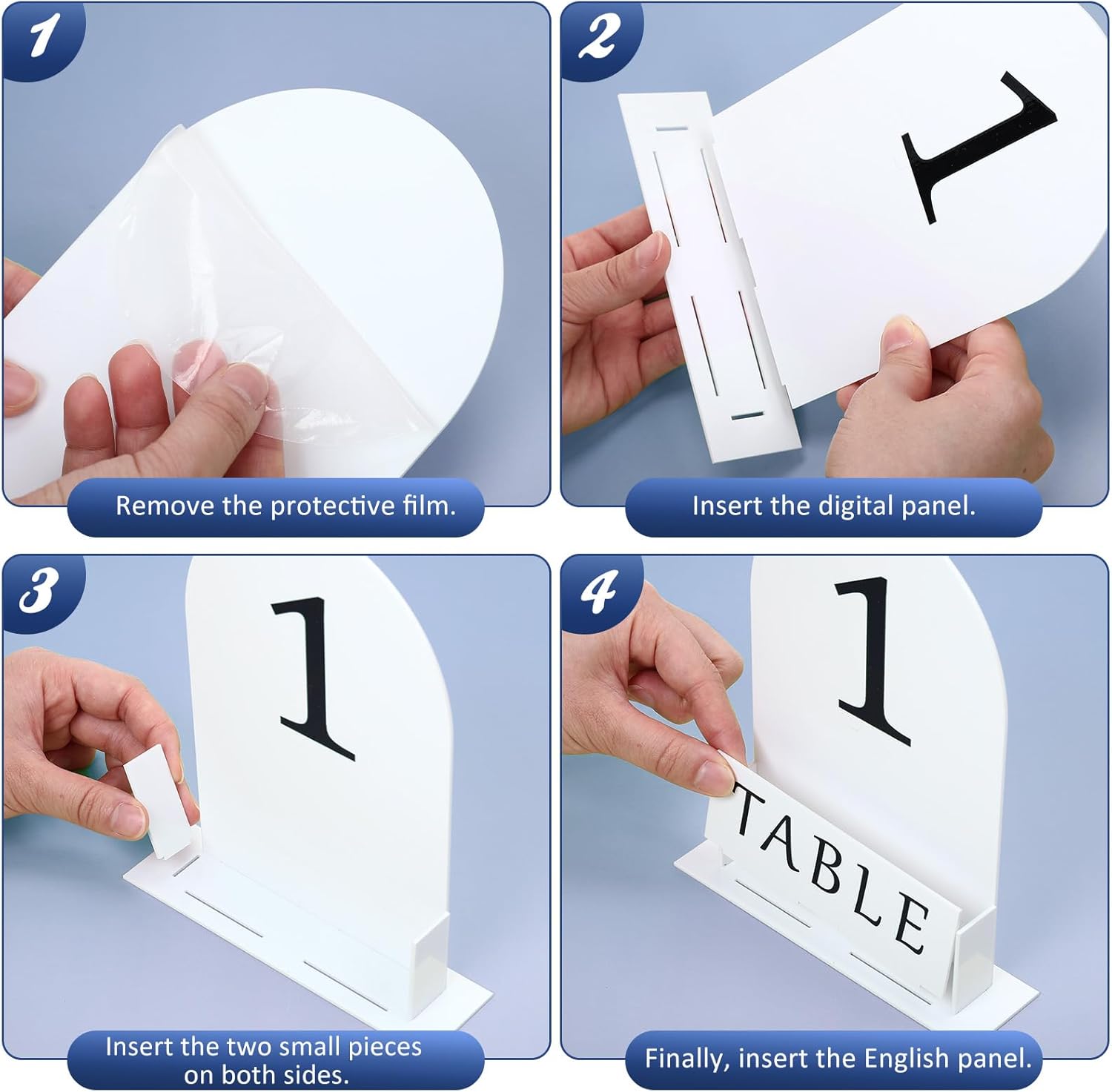 1

Remove the protective film.

2

1

Insert the digital panel.

3

1

Insert the two small pieces on both sides.

4

1

TABLE

Finally, insert the English panel.