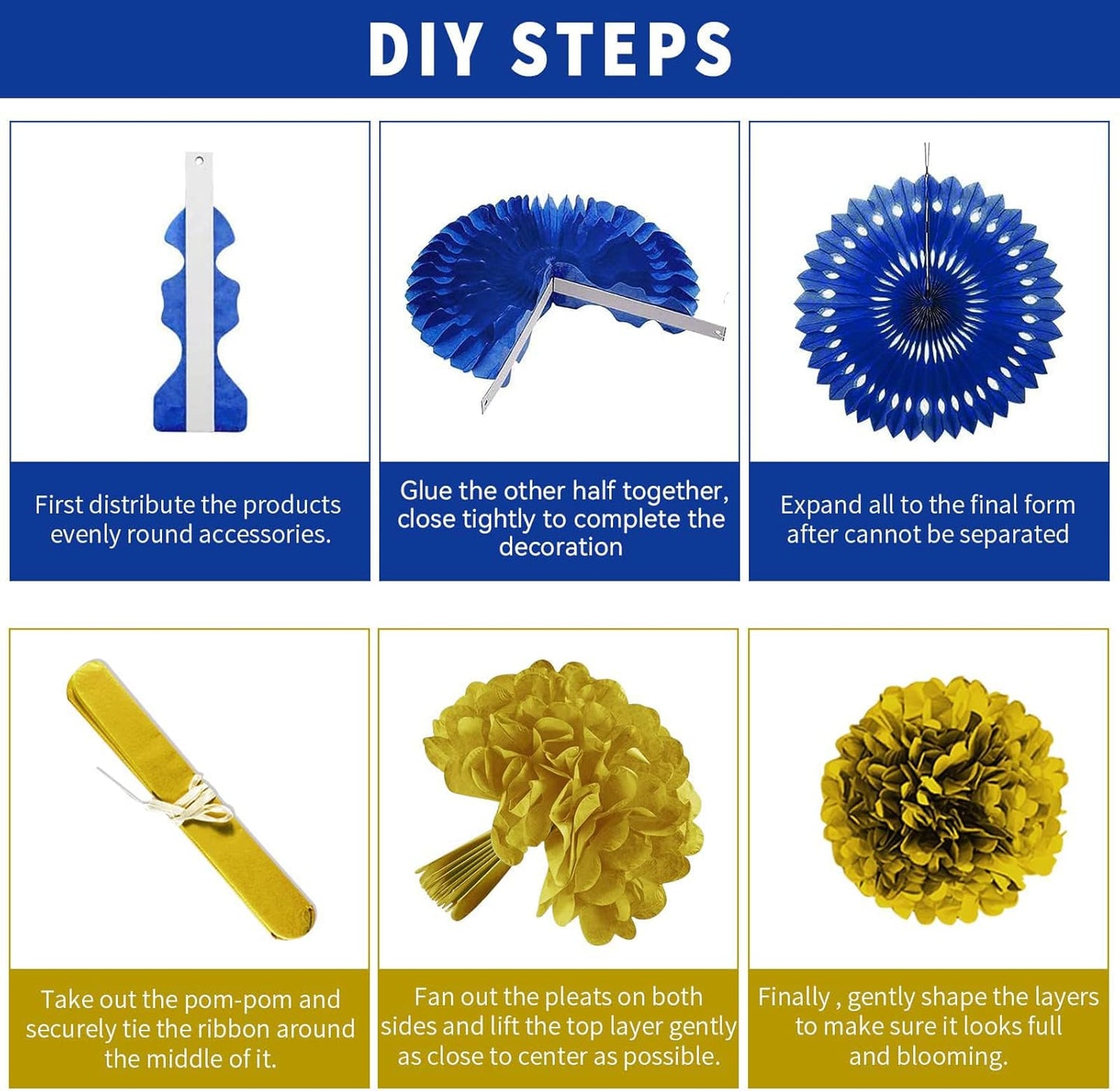 DIY STEPS

First distribute the products evenly round accessories.

Glue the other half together, close tightly to complete the decoration

Expand all to the final form after cannot be separated

Take out the pom-pom and securely tie the ribbon around the middle of it.

Fan out the pleats on both sides and lift the top layer gently as close to center as possible.

Finally , gently shape the layers to make sure it looks full and blooming.