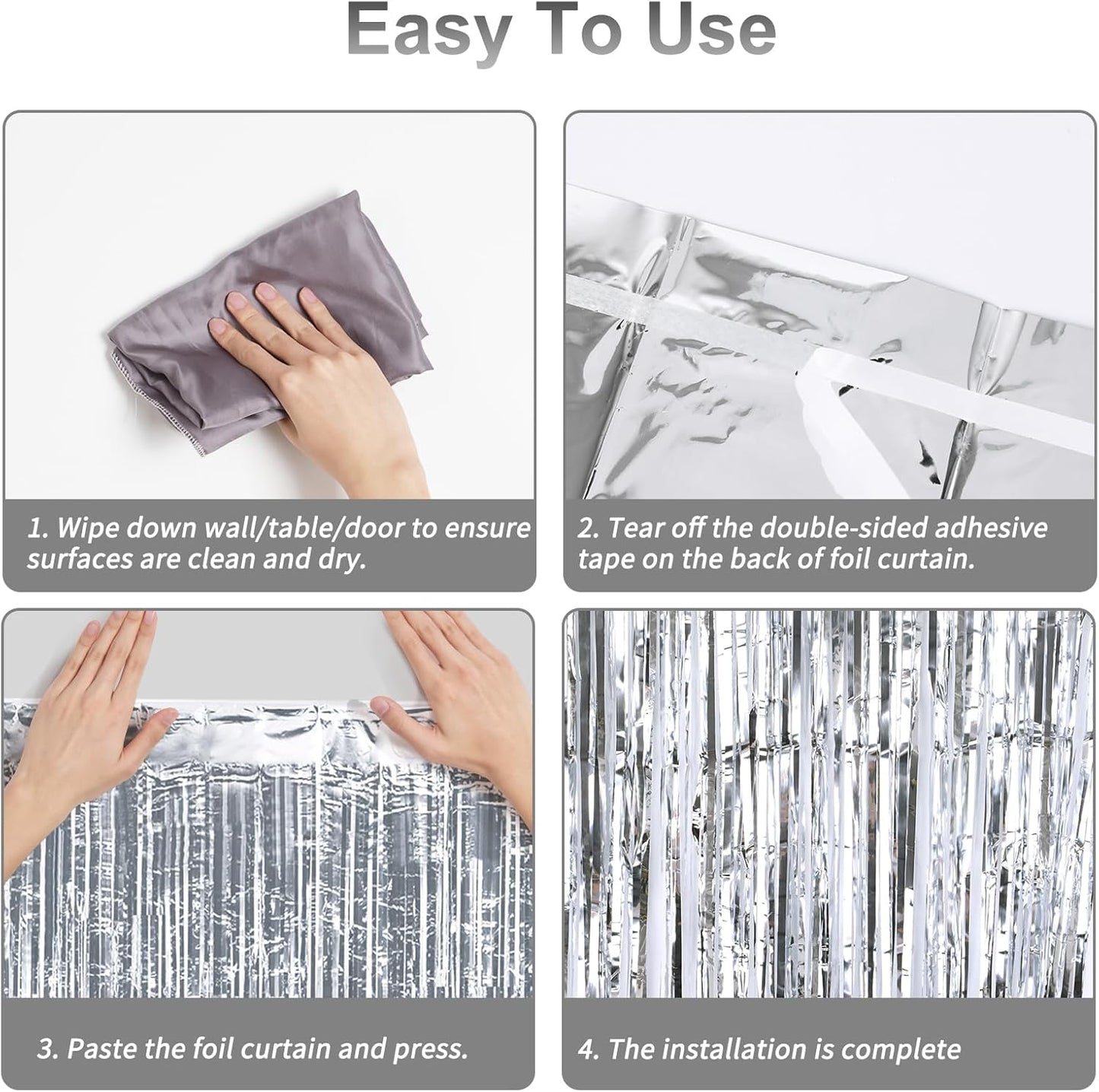 Easy To Use

1. Wipe down wall/table/door to ensure surfaces are clean and dry.

2. Tear off the double-sided adhesive tape on the back of foil curtain.

3. Paste the foil curtain and press.

4. The installation is complete